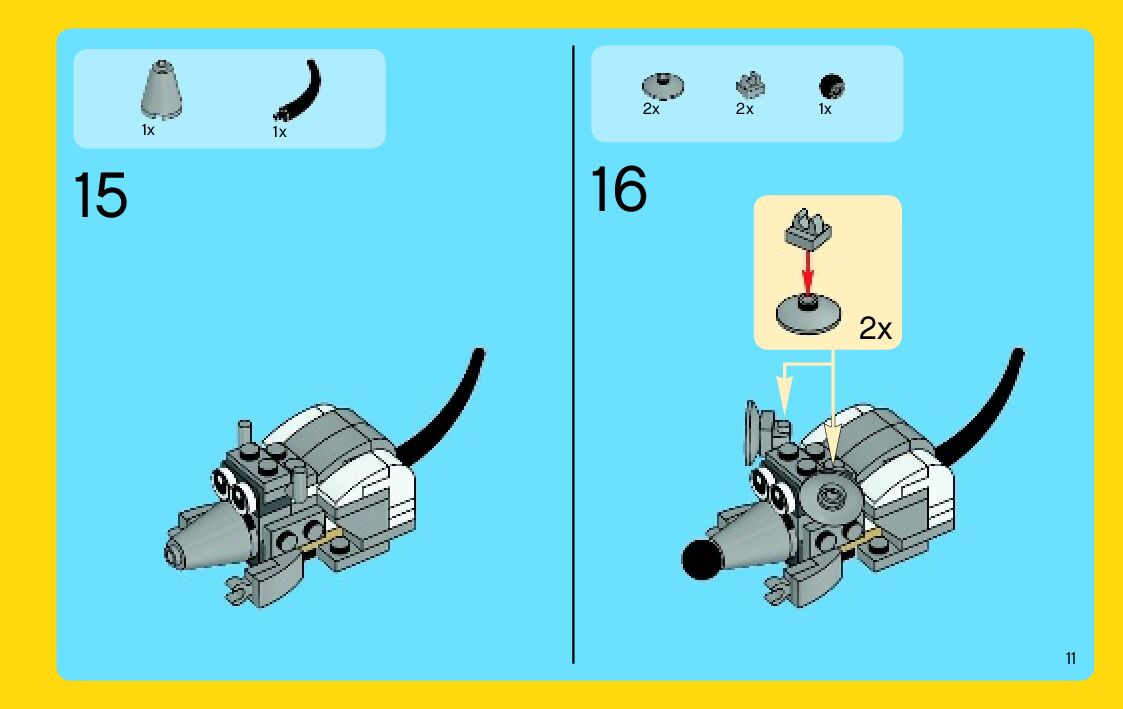 1x 1x

15

2x 2x 1x

16

2x

11