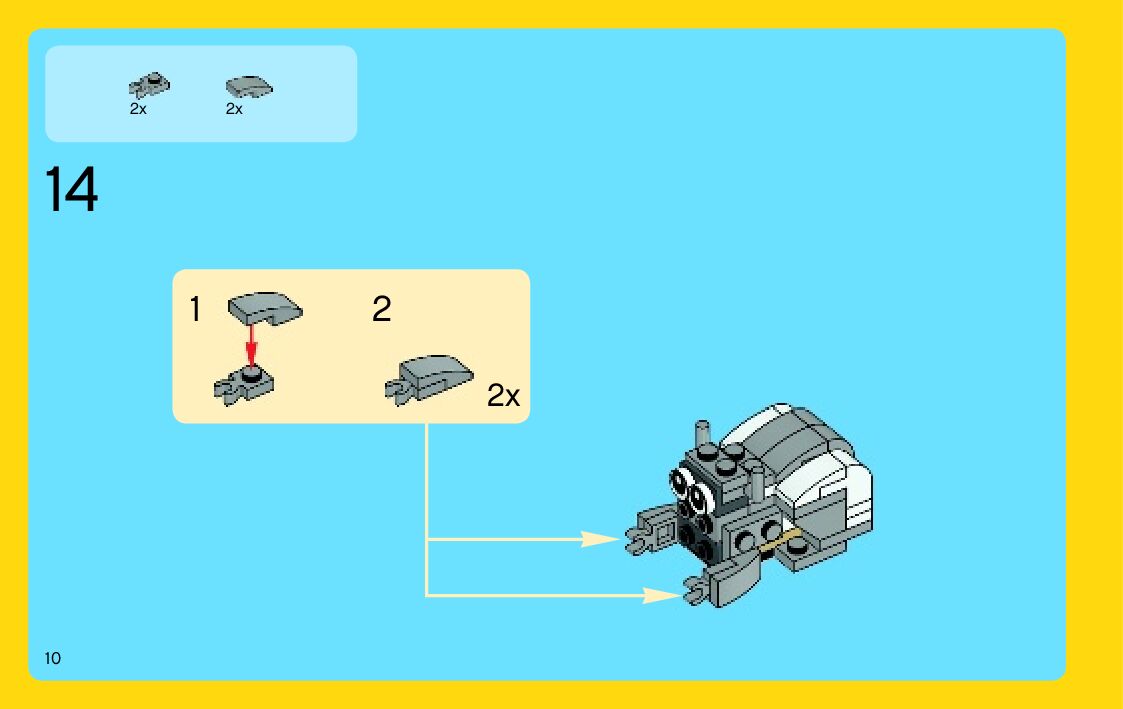 2x 2x

14

1

2

2x

10