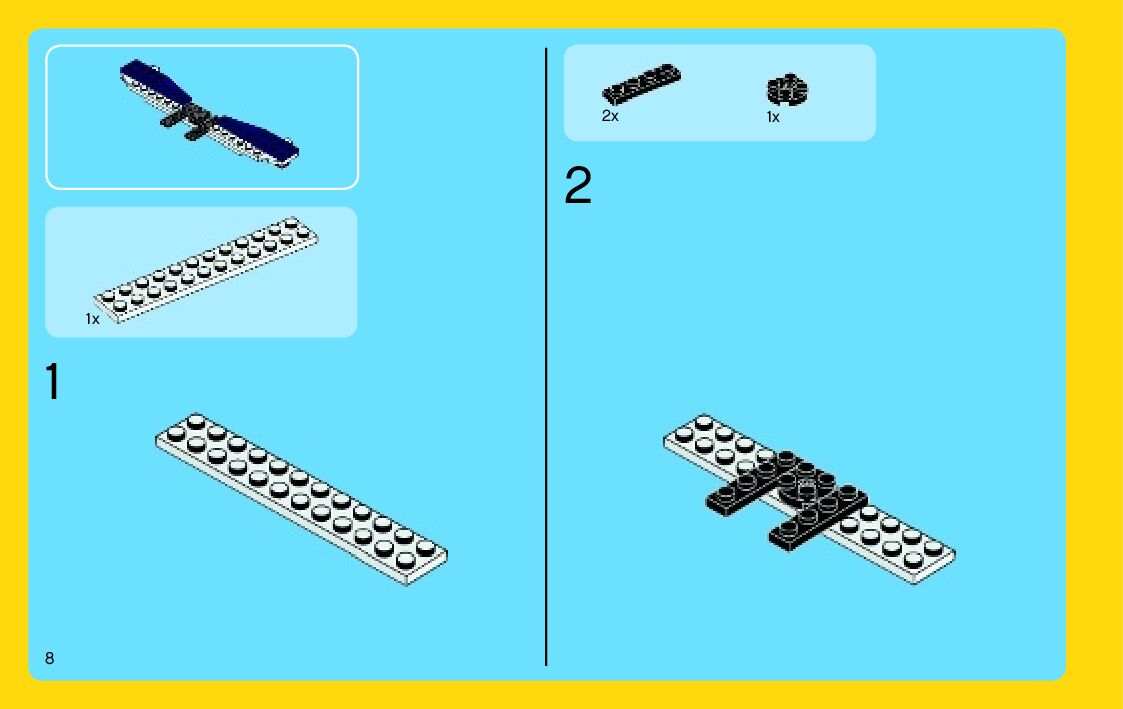 1x

1

8

2x

1x

2