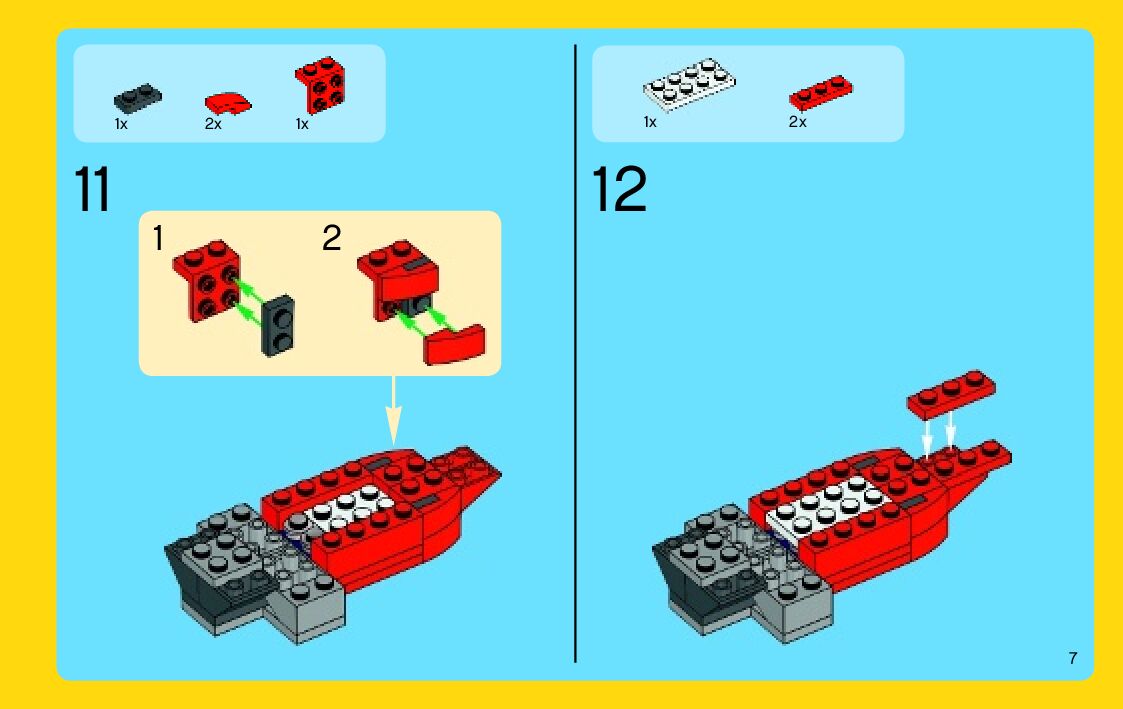 1x 2x 1x

11

1

2

1x 2x

12

7