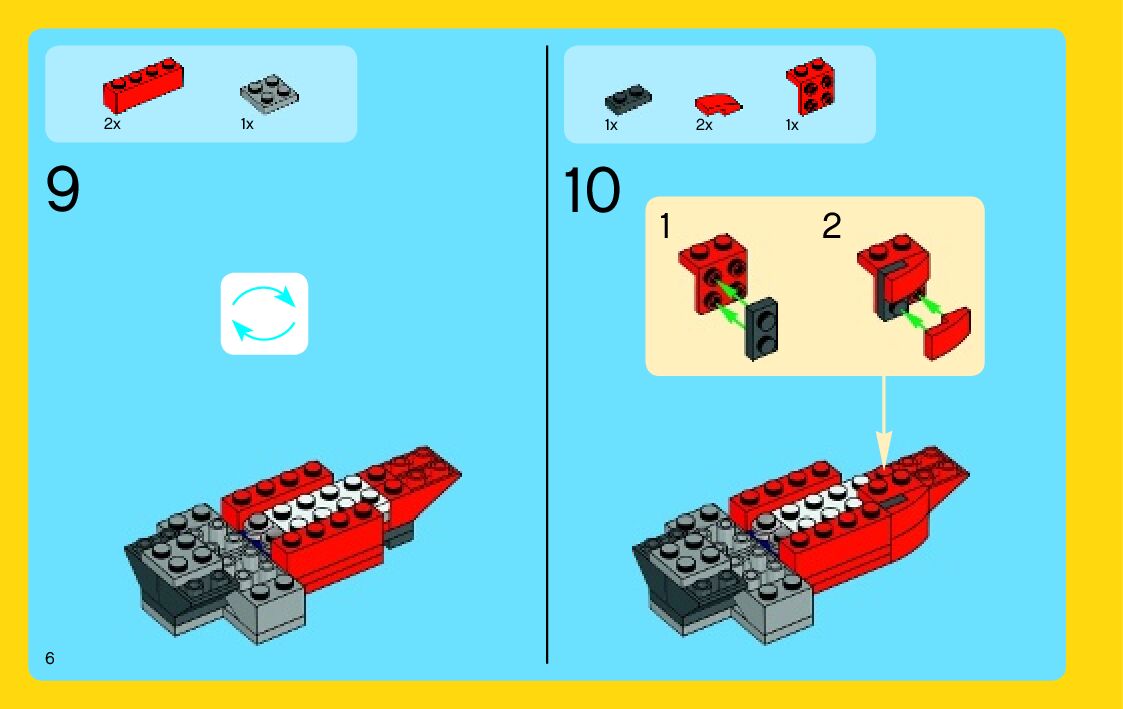 2x 1x

9

6

1x 2x 1x

10

1

2