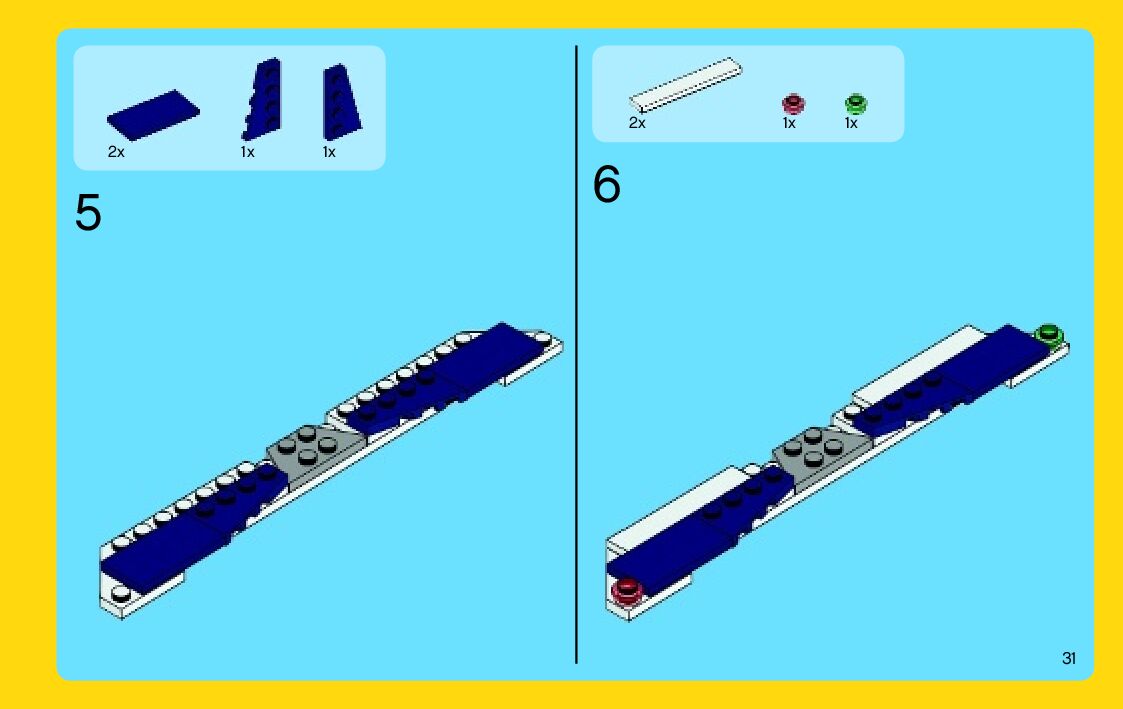 2x 1x 1x

5

2x 1x 1x

6

31