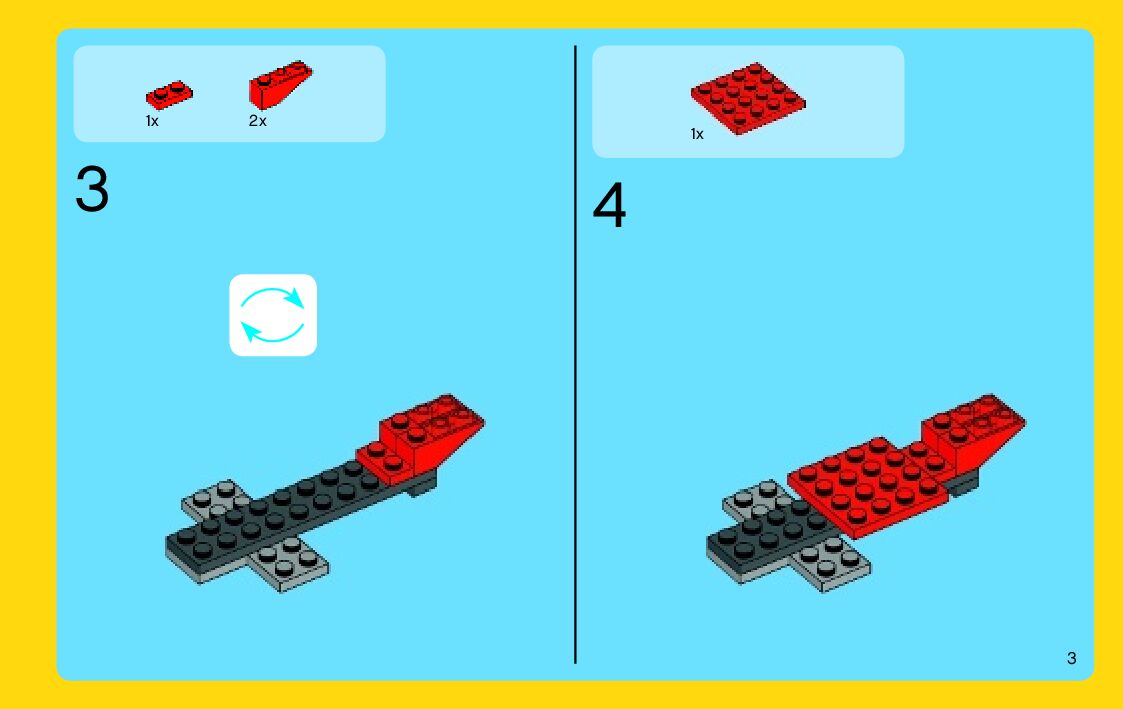 1x 2x

3

1x

4

3