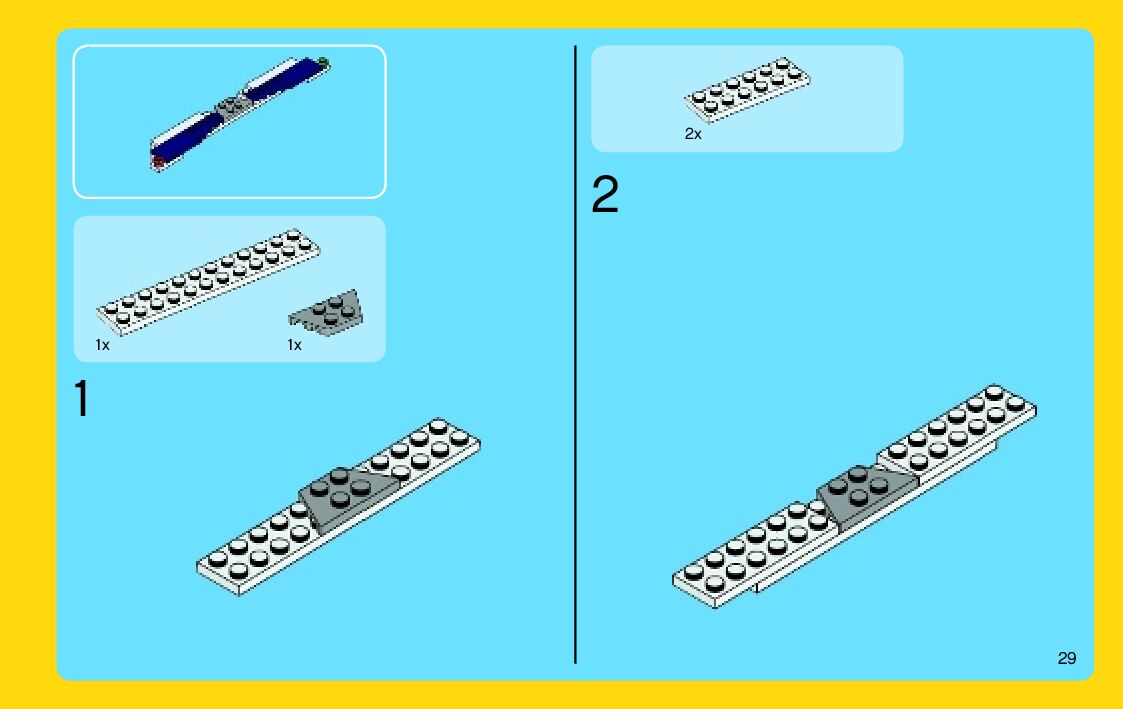 1x 1x

1

2x

2

29