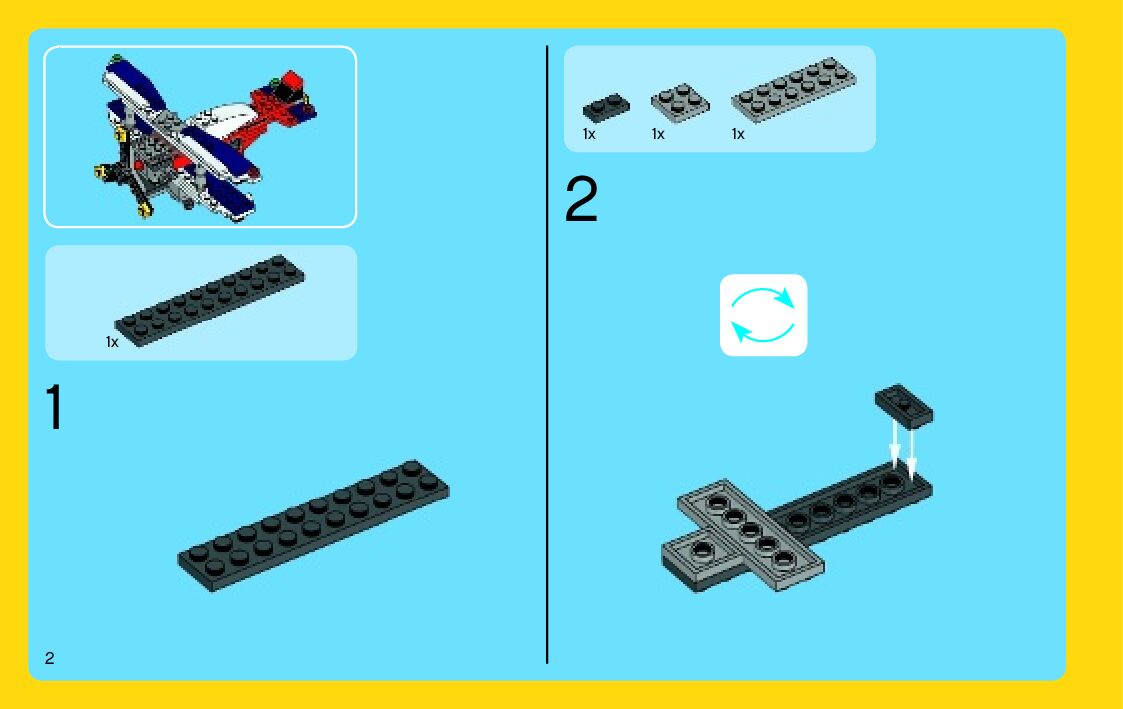 1x

1

2

1x 1x 1x

2