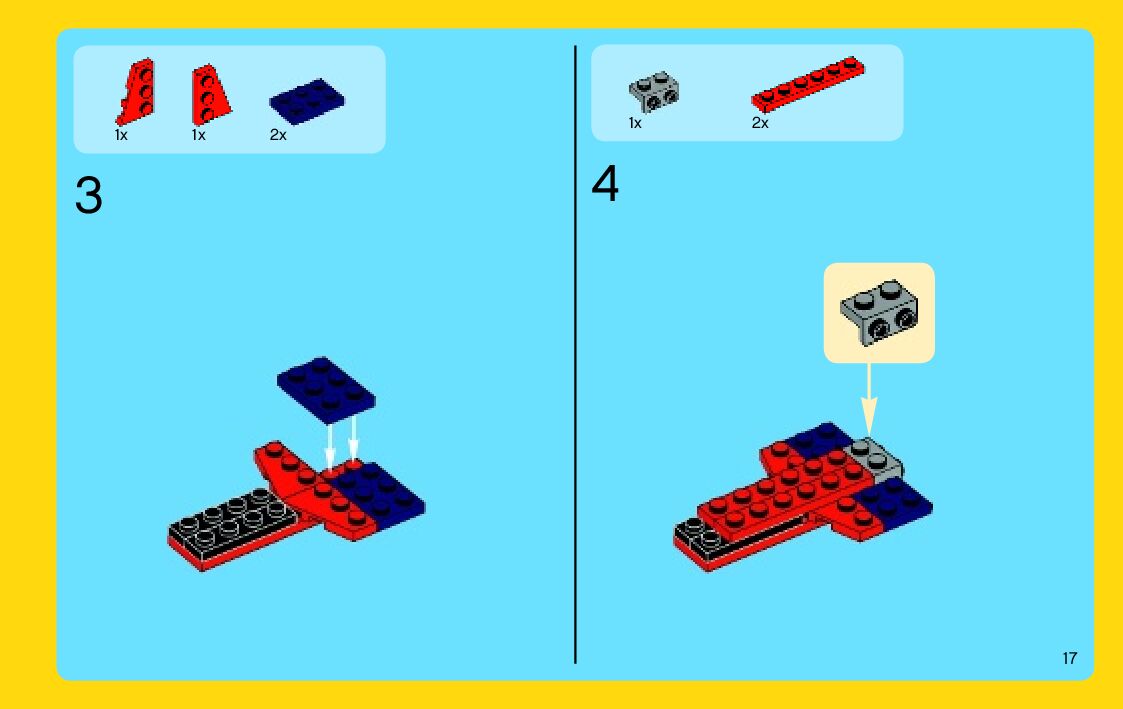 1x 1x 2x

3

1x 2x

4

17