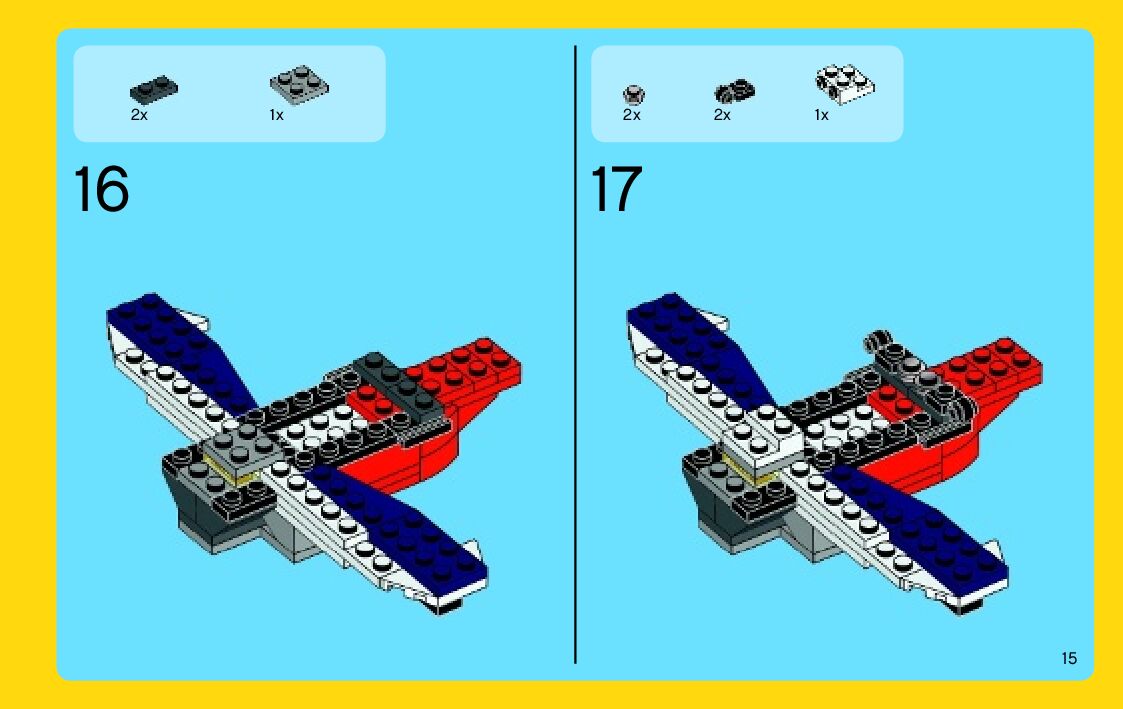 2x

1x

16

2x

2x

1x

17

15