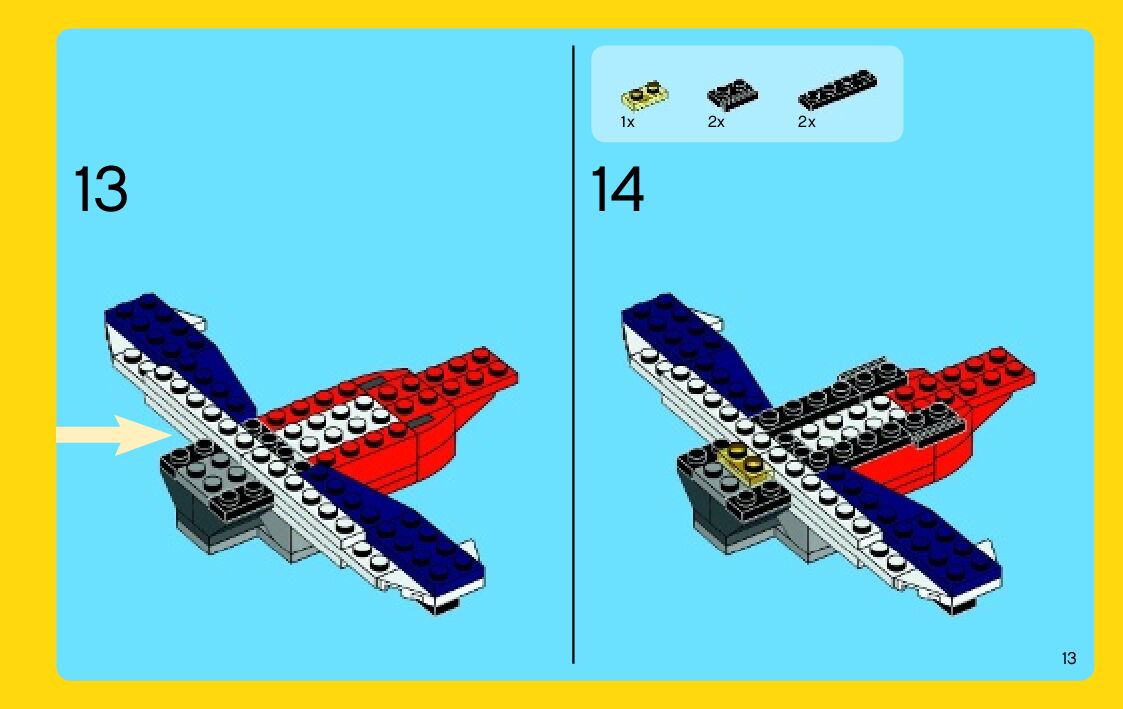 13

1x 2x 2x

14

13