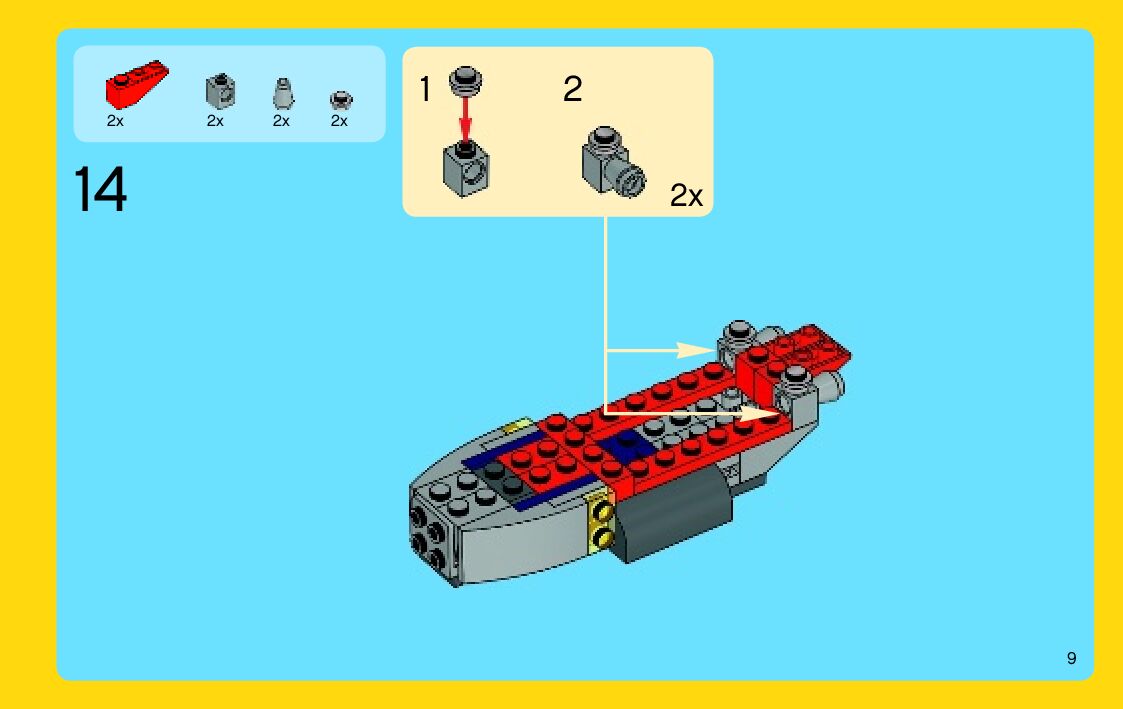 2x 2x 2x 2x

14

1 2

2x

9