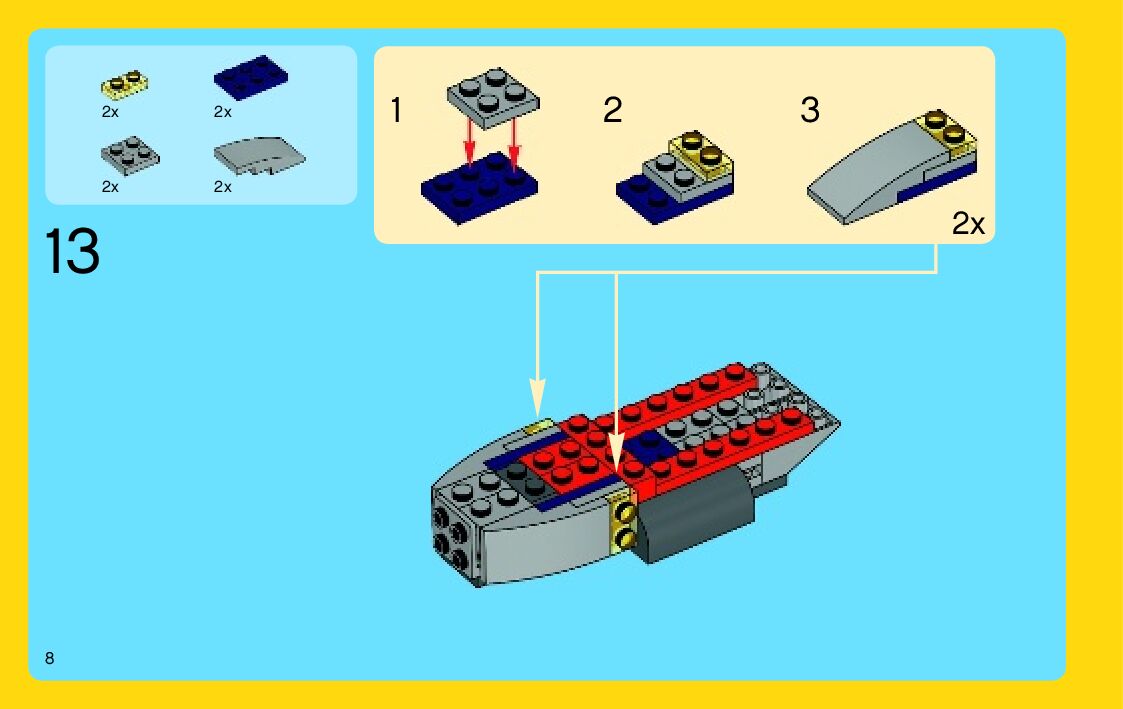 2x
2x
2x
2x

13

1
2
3
2x

8