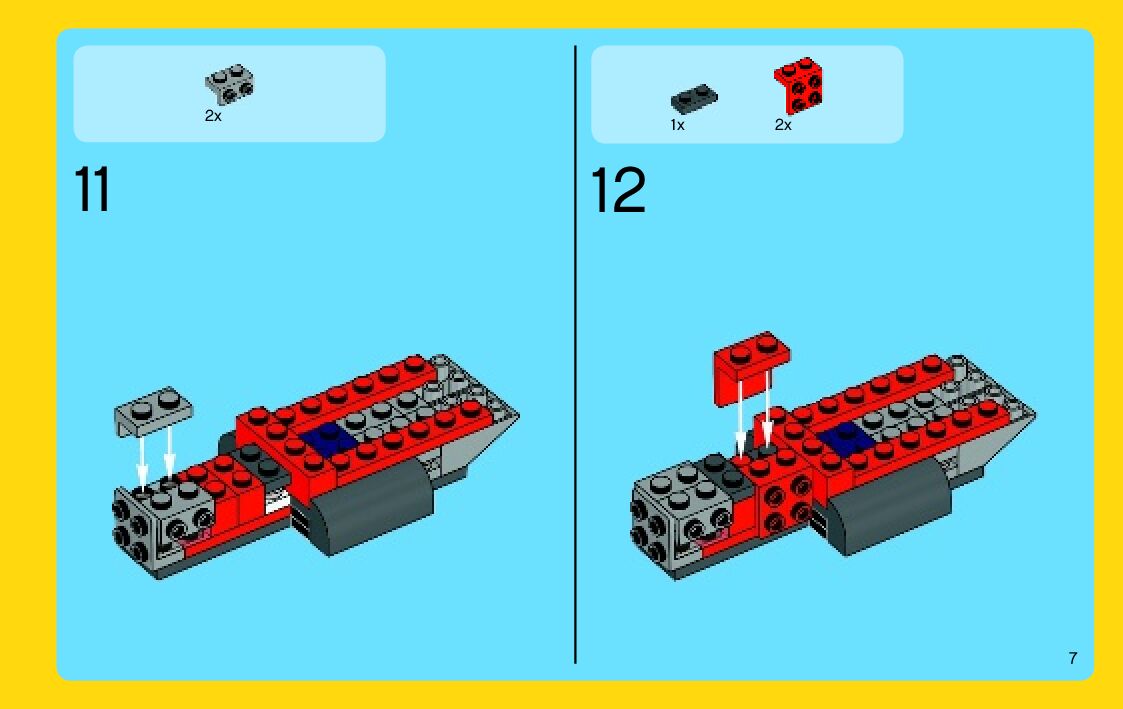 2x

11

1x 2x

12

7