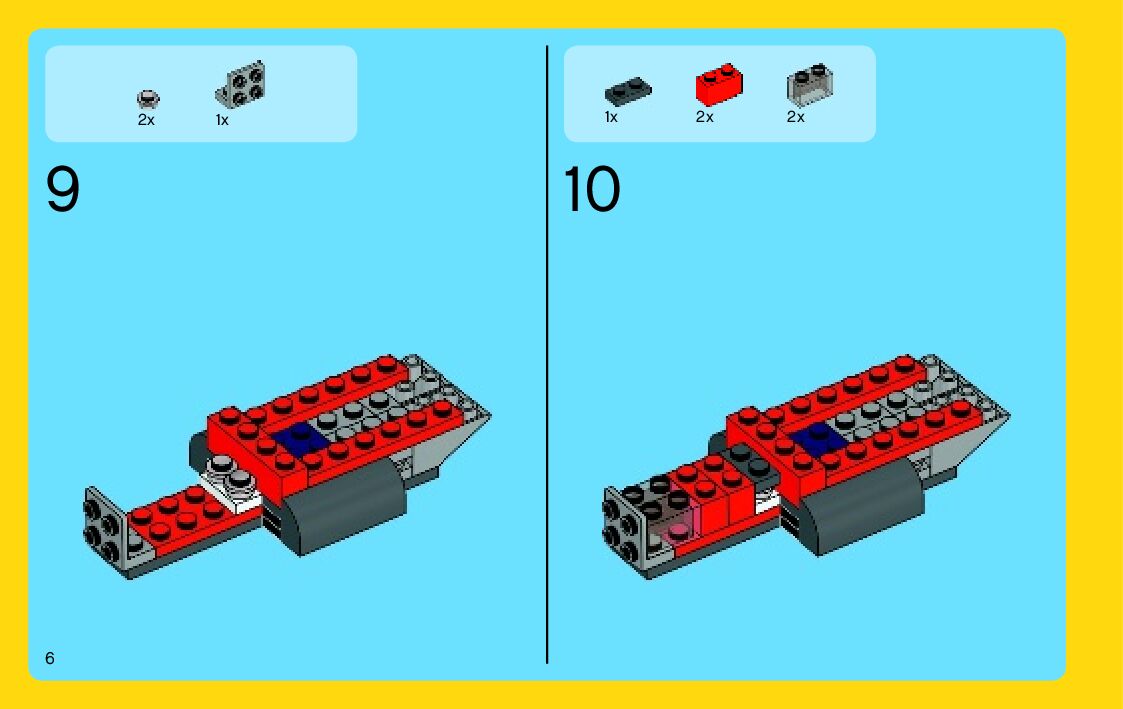 2x
1x

9

1x
2x
2x

10

6