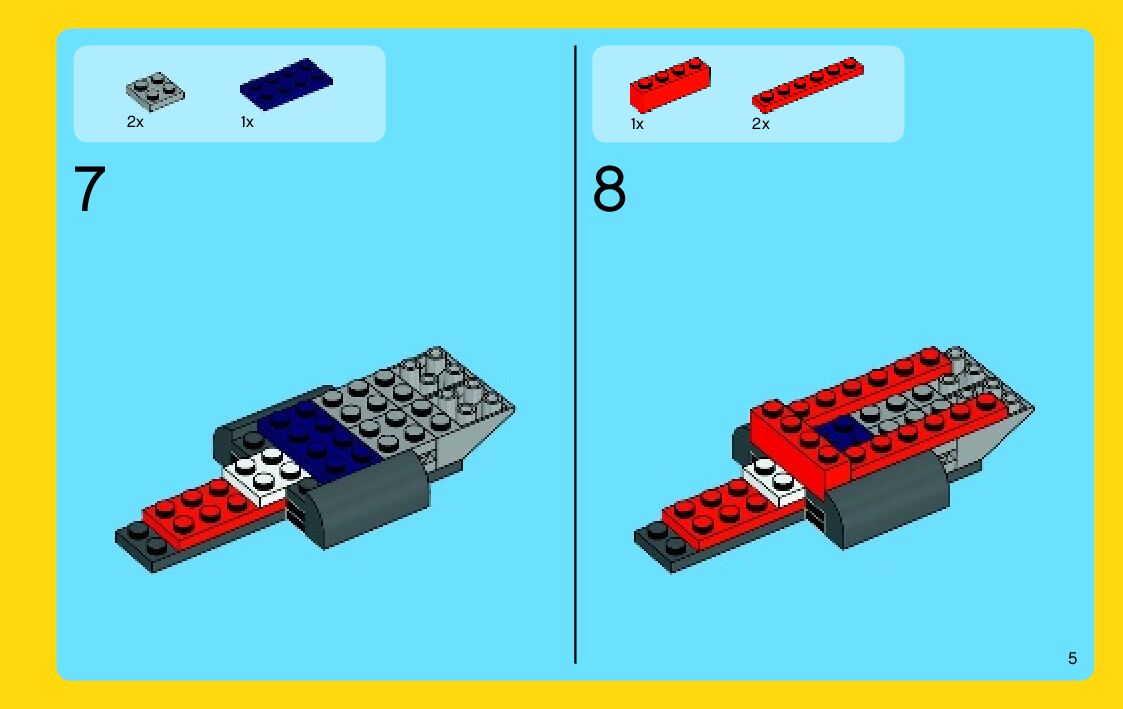 2x 1x

7

1x 2x

8

5