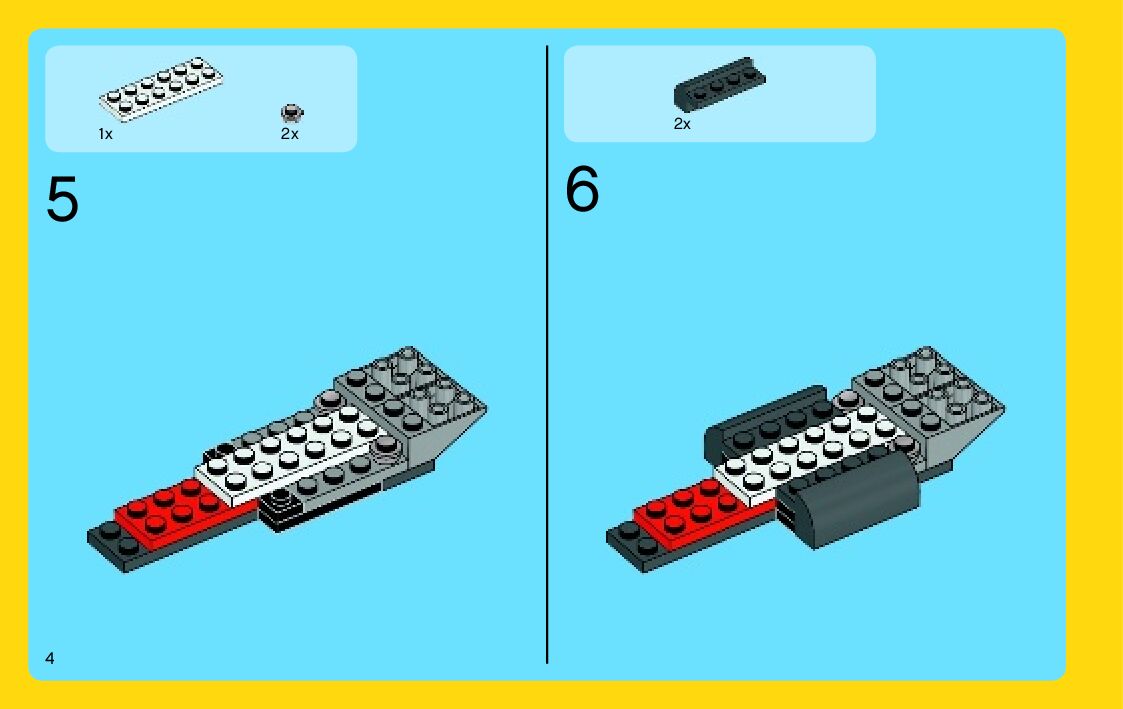 1x

2x

5

2x

6

4