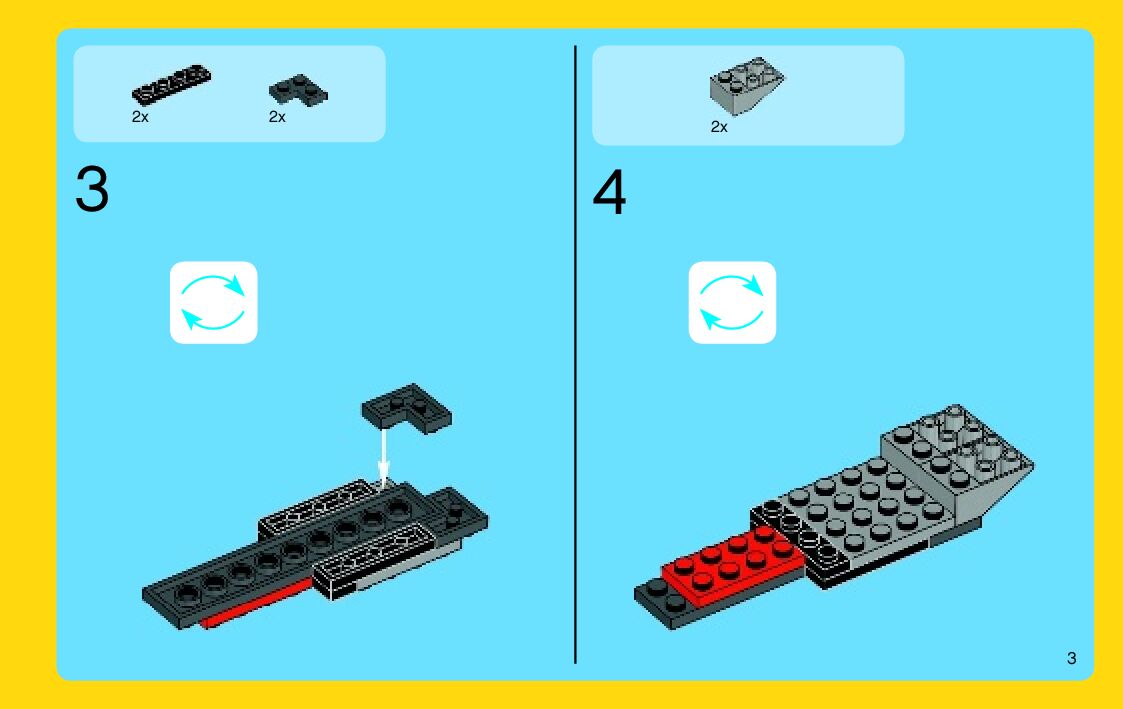 2x 2x

3

2x

4

3