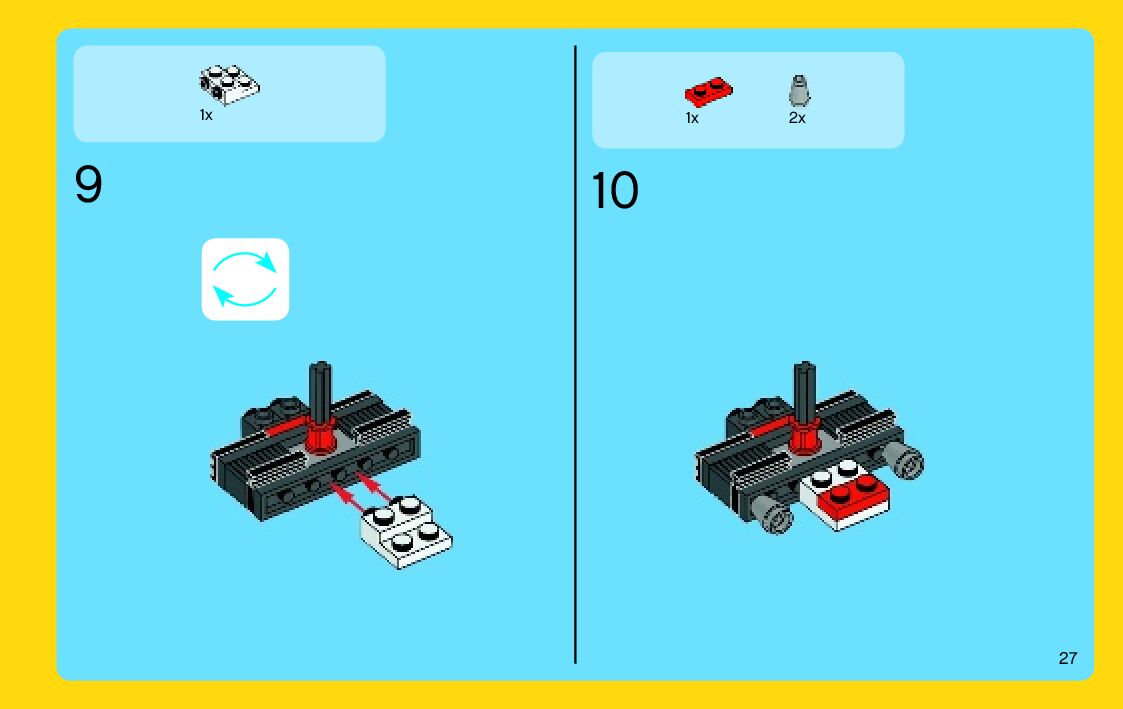 1x

9

1x 2x

10

27