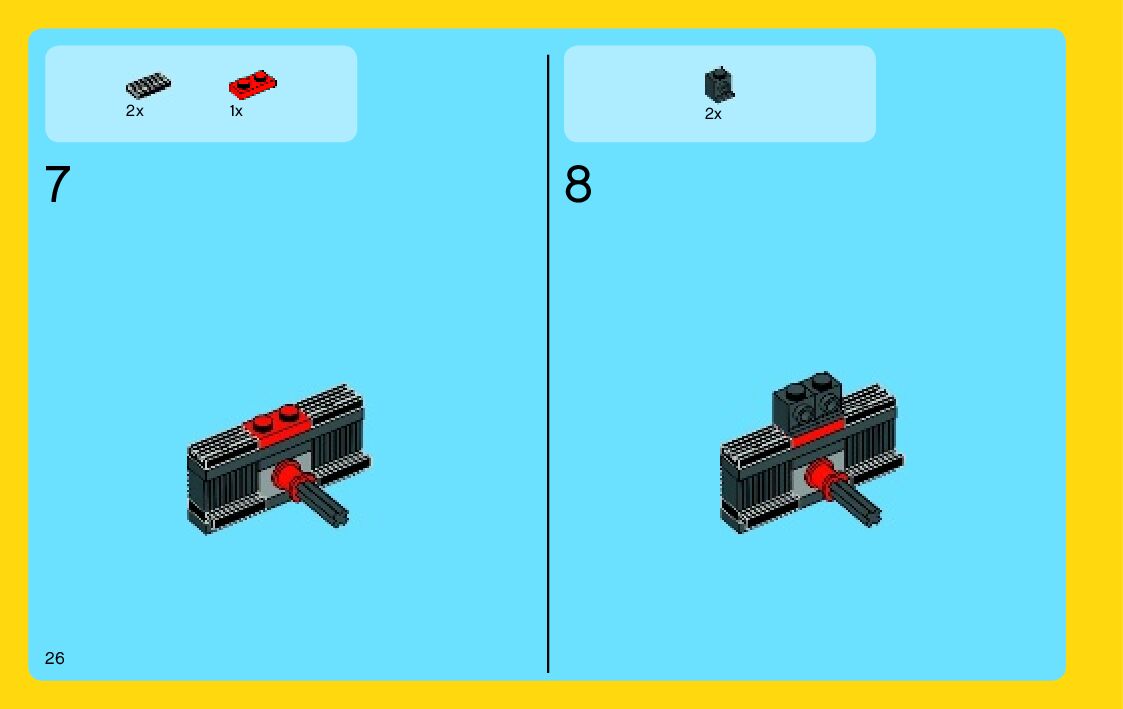 2x 1x

7

2x

8

26