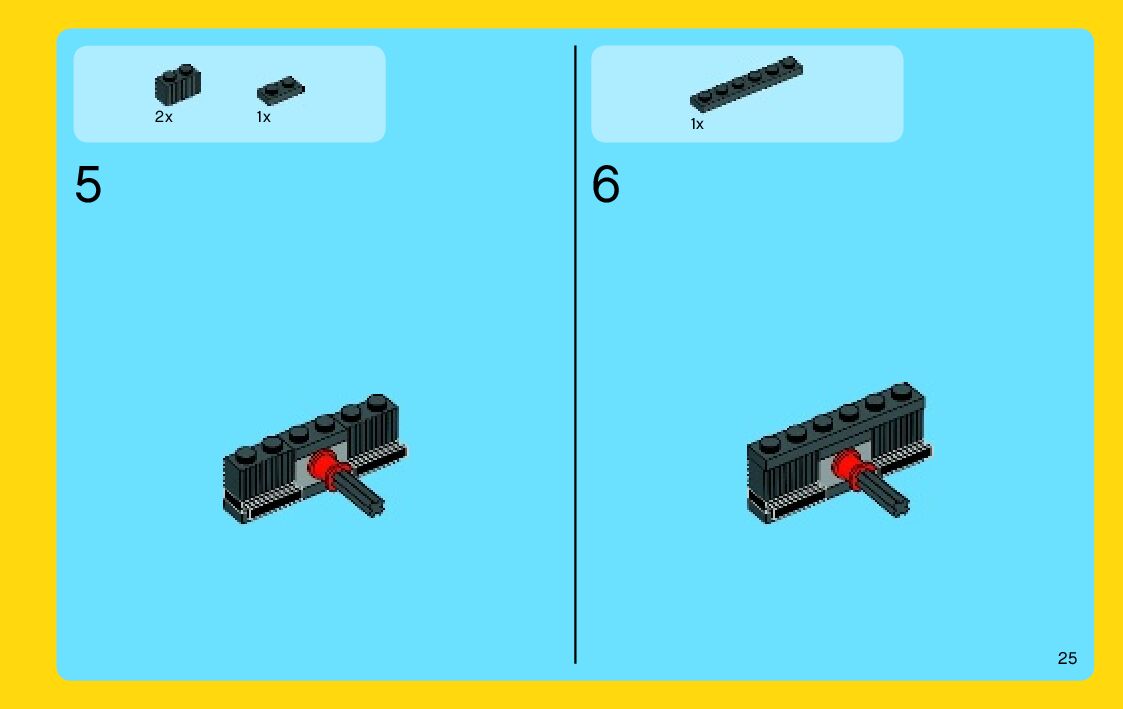 2x

1x

5

1x

6

25