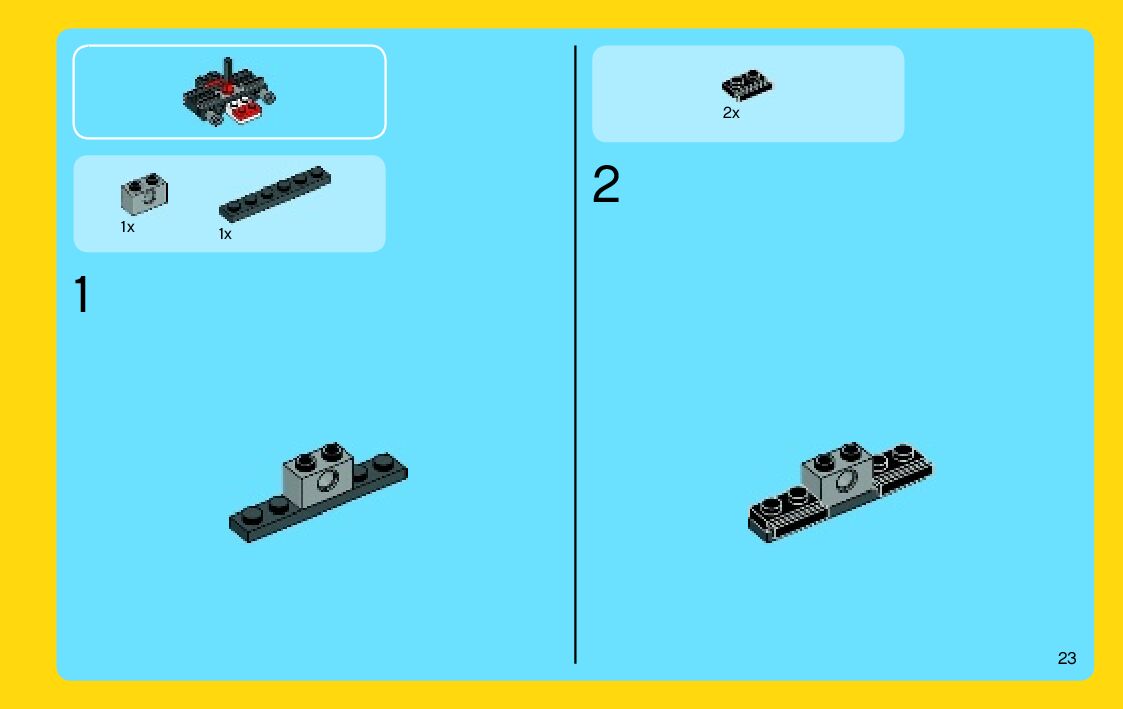 1x

1x

1

2x

2

23