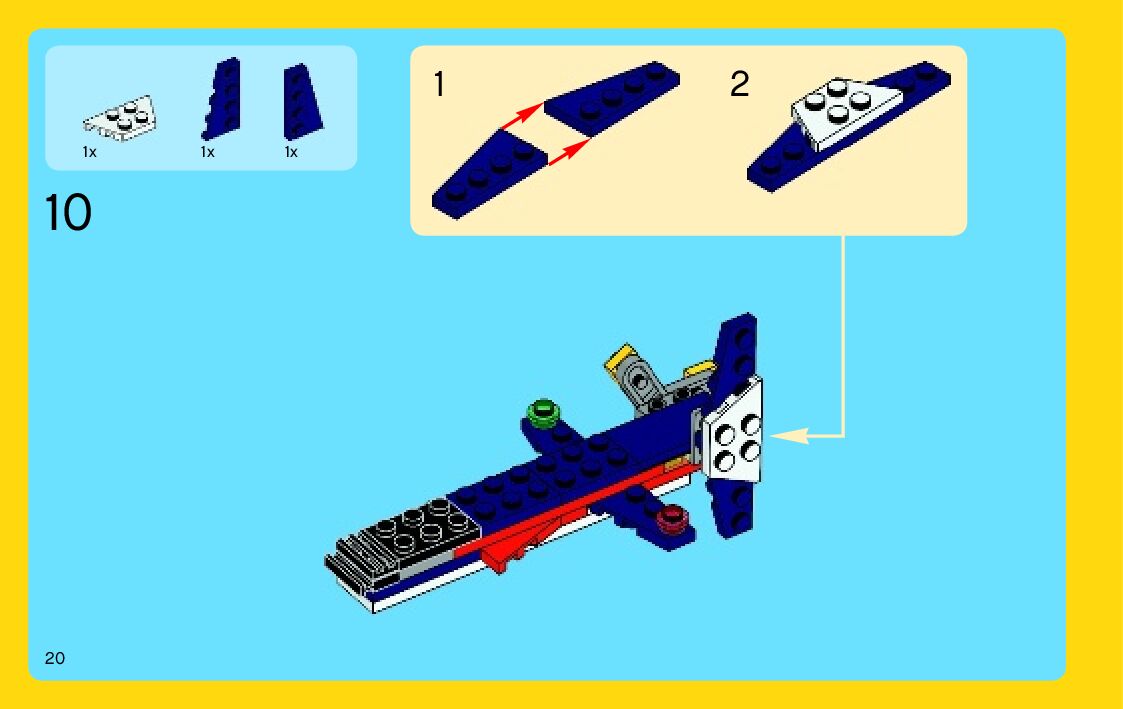 1x
1x
1x

10

1

2

20