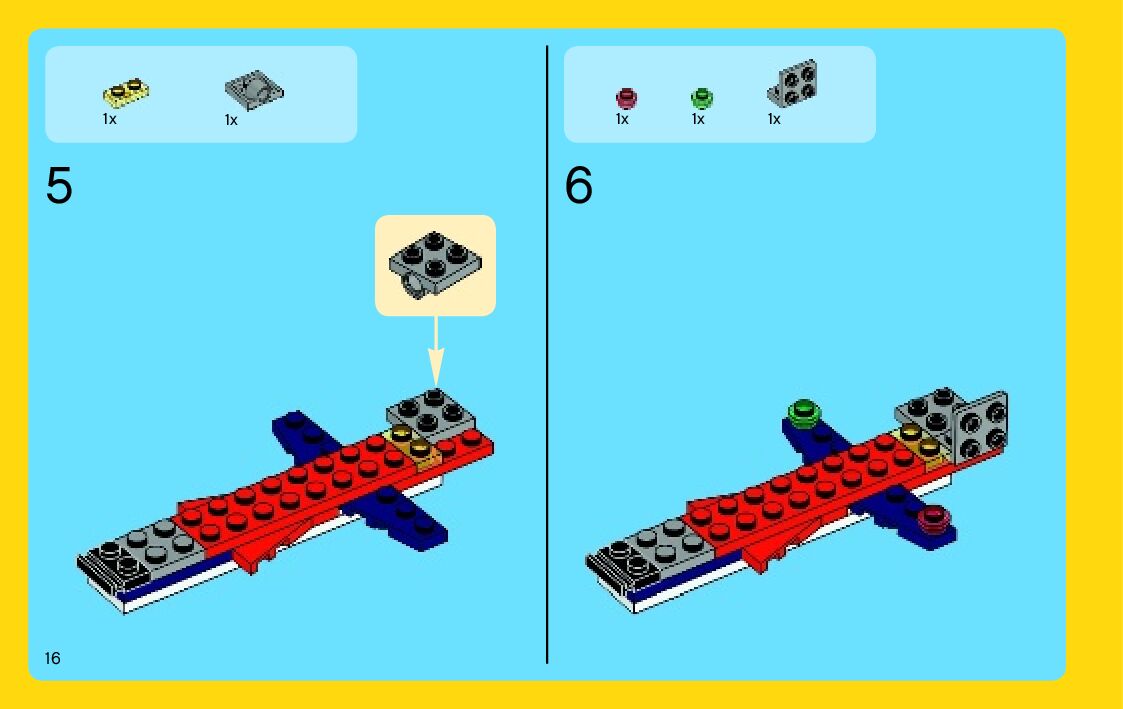 1x 1x

5

1x 1x 1x

6

16