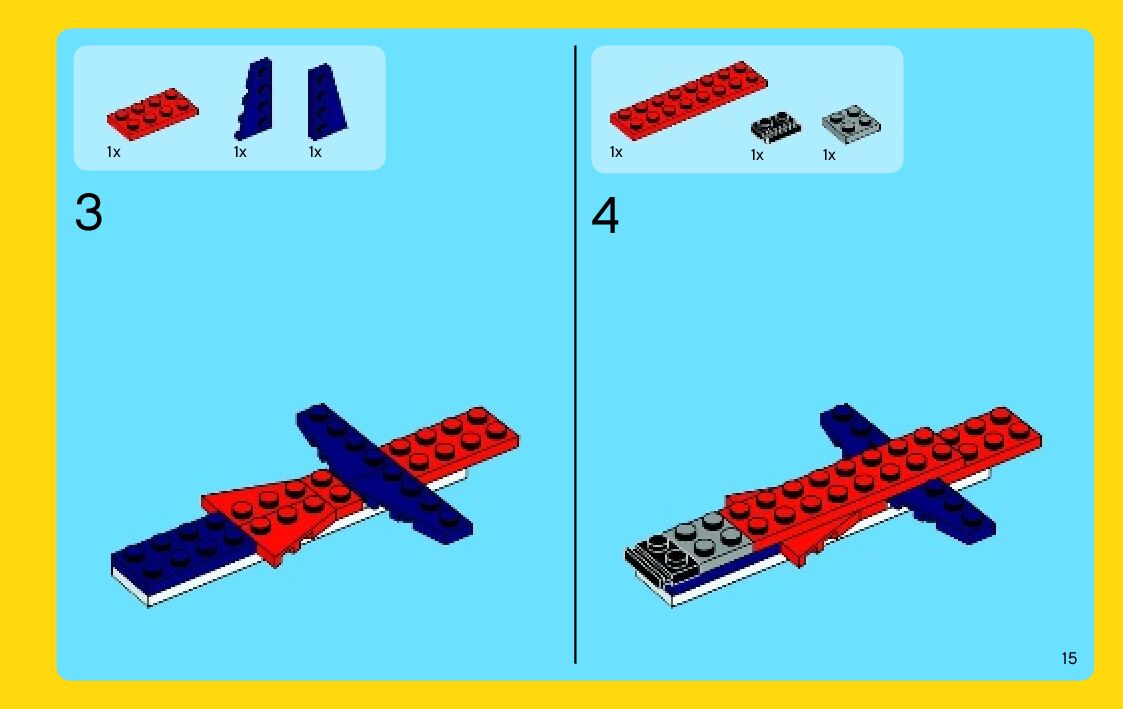 1x 1x 1x

3

1x 1x 1x

4

15