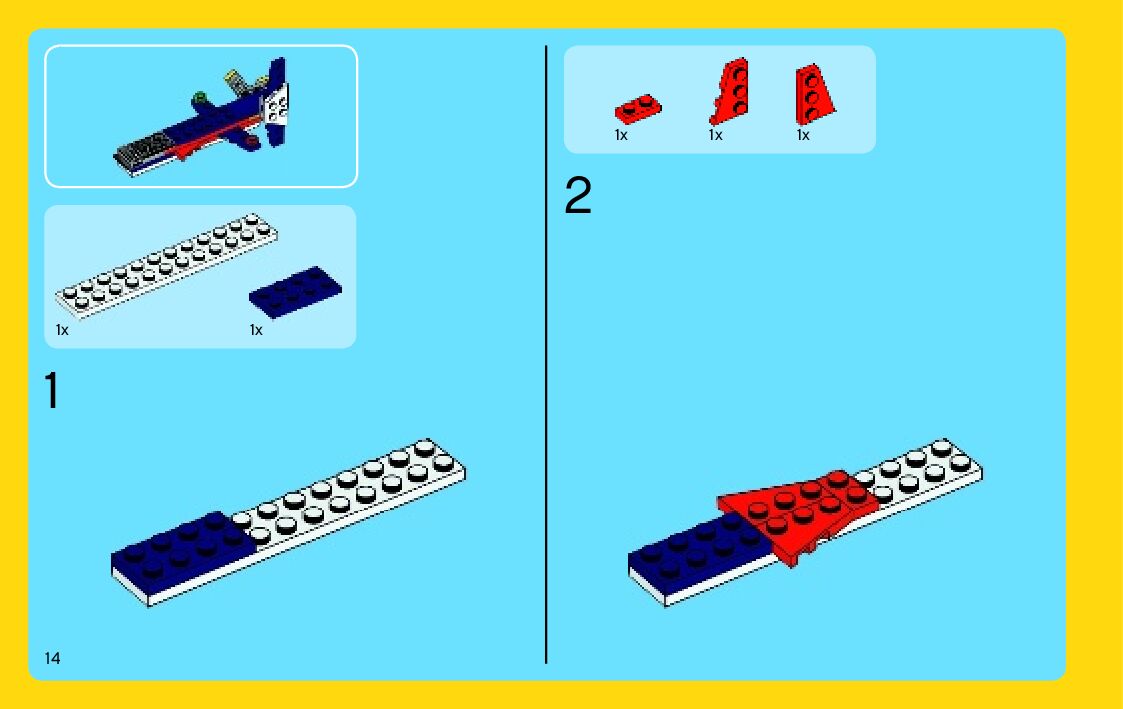 1x

1x

1

14

1x

1x

1x

2