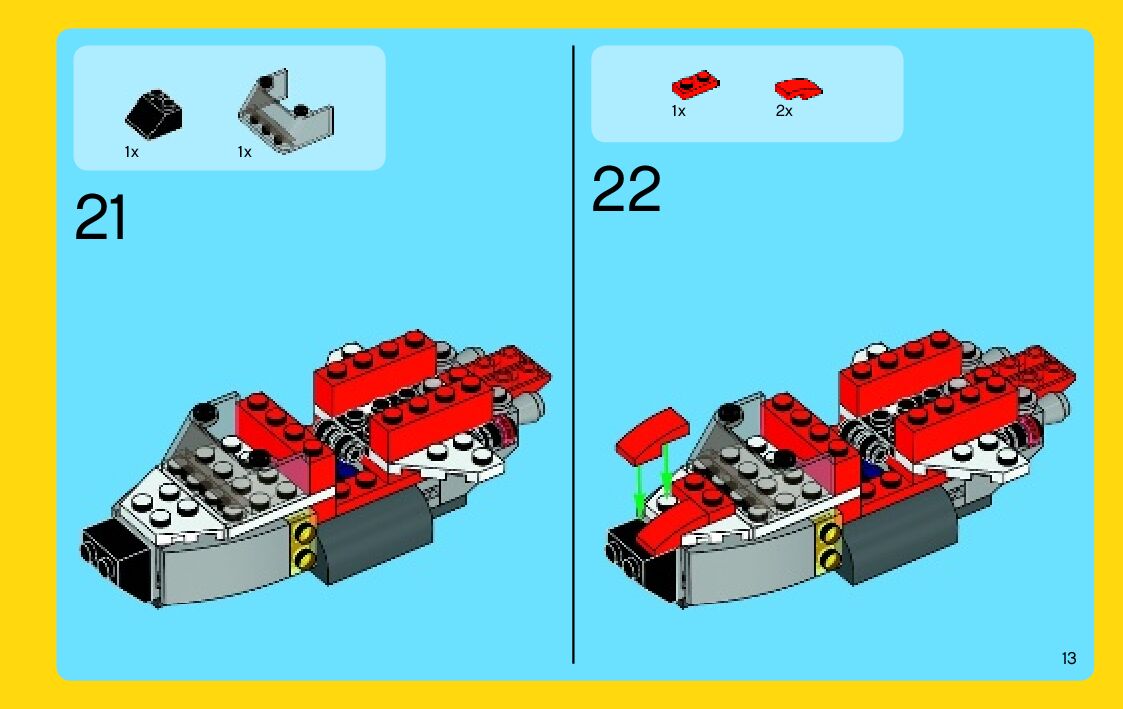 1x 1x

21

1x 2x

22

13