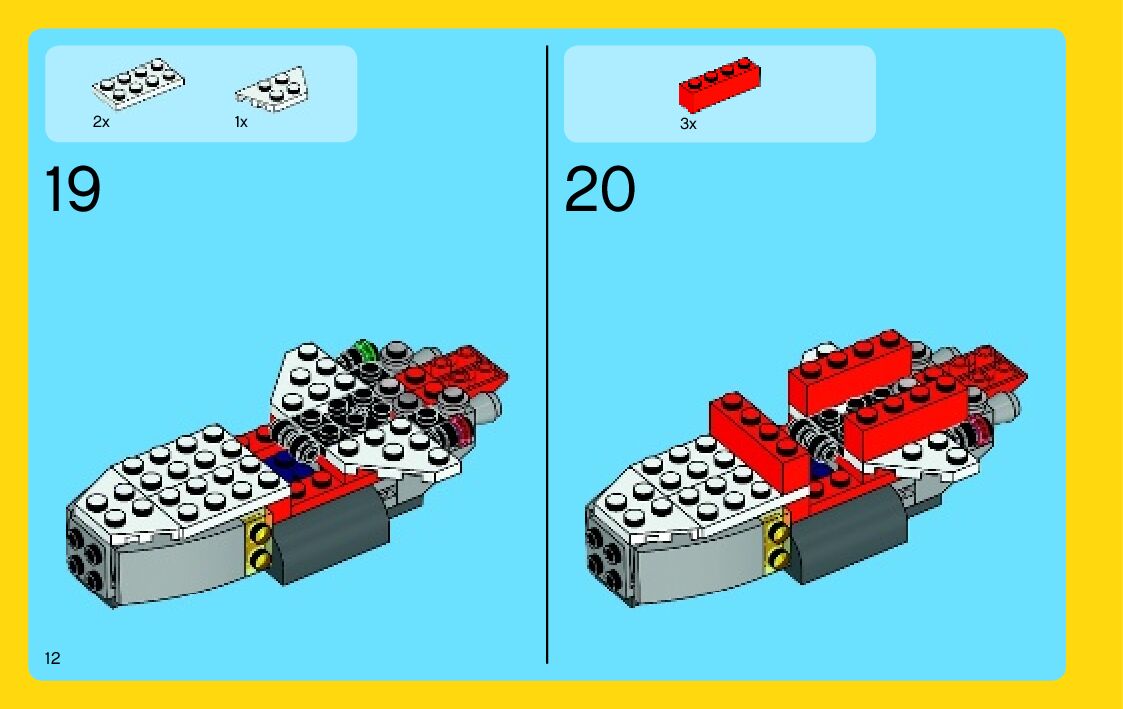 2x

1x

19

3x

20

12