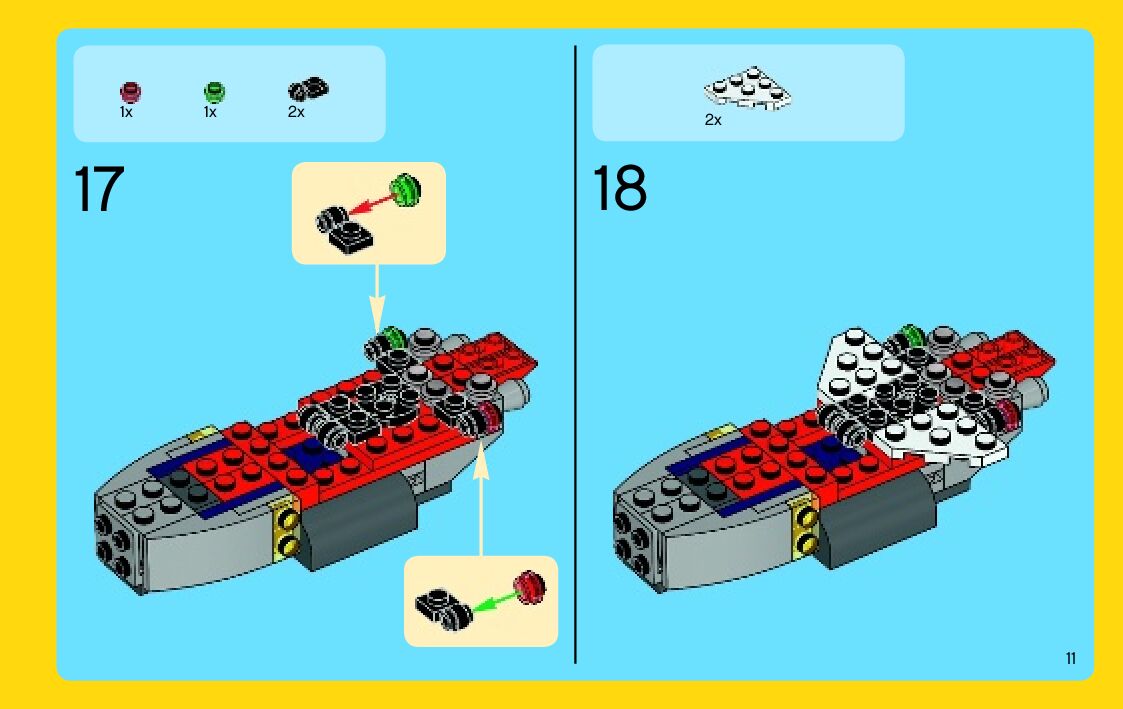 1x 1x 2x

17

2x

18

11