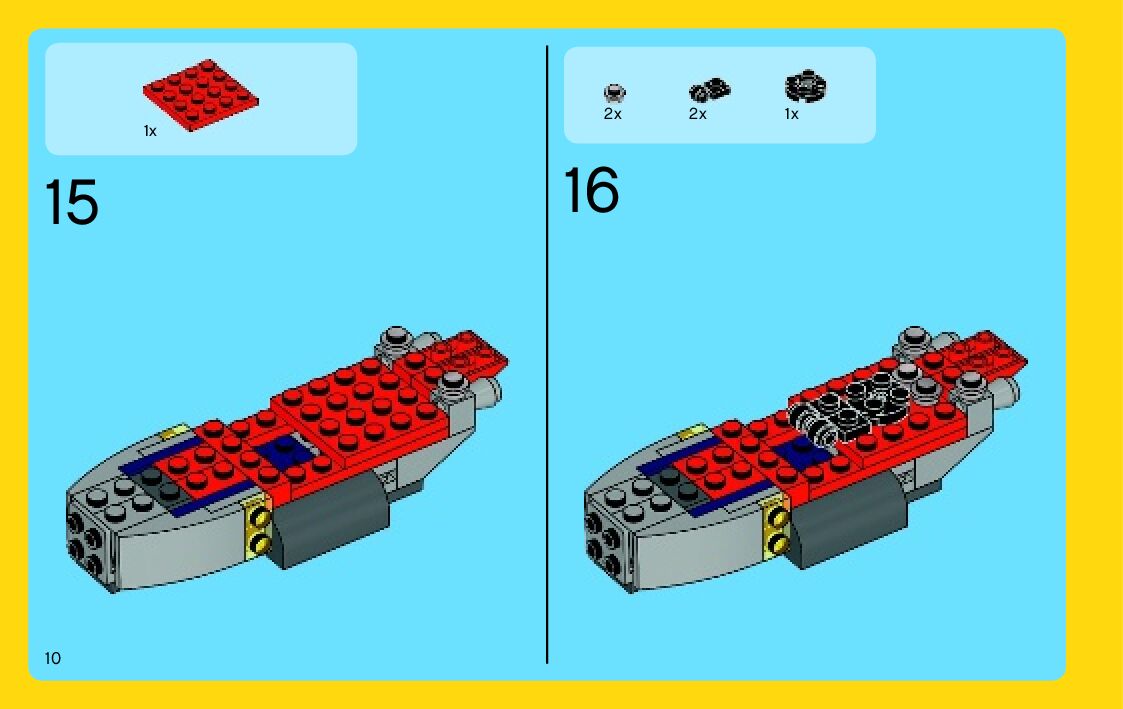 1x

15

2x 2x 1x

16

10