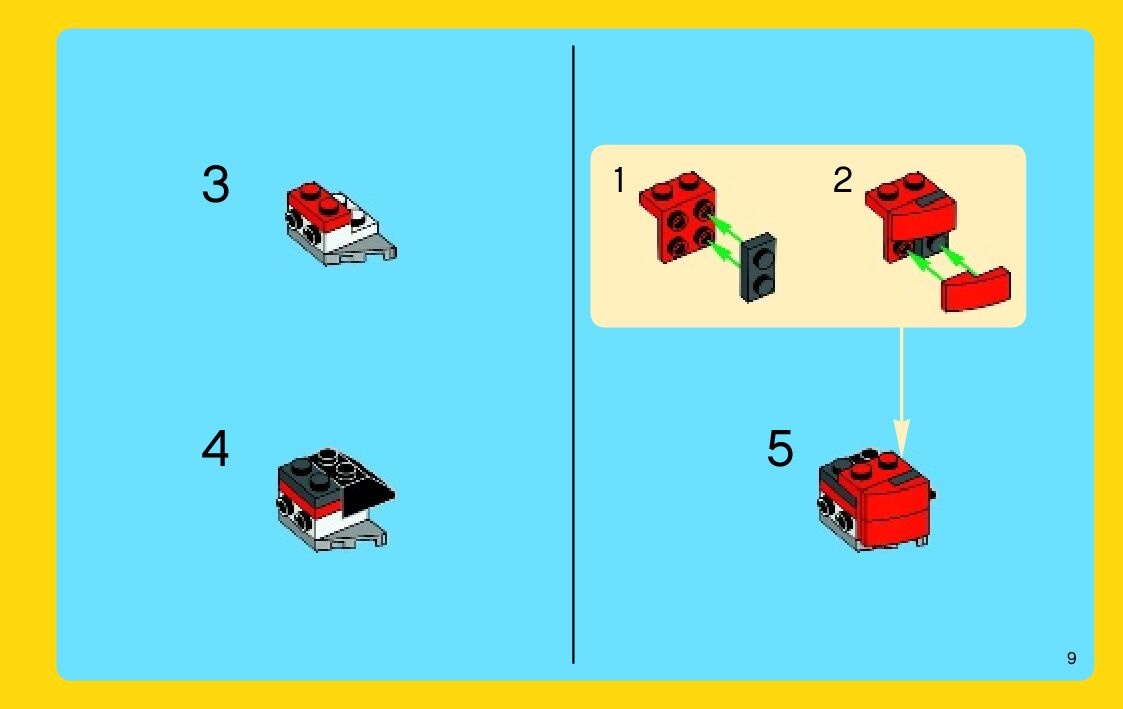 3

4

1

2

5

9