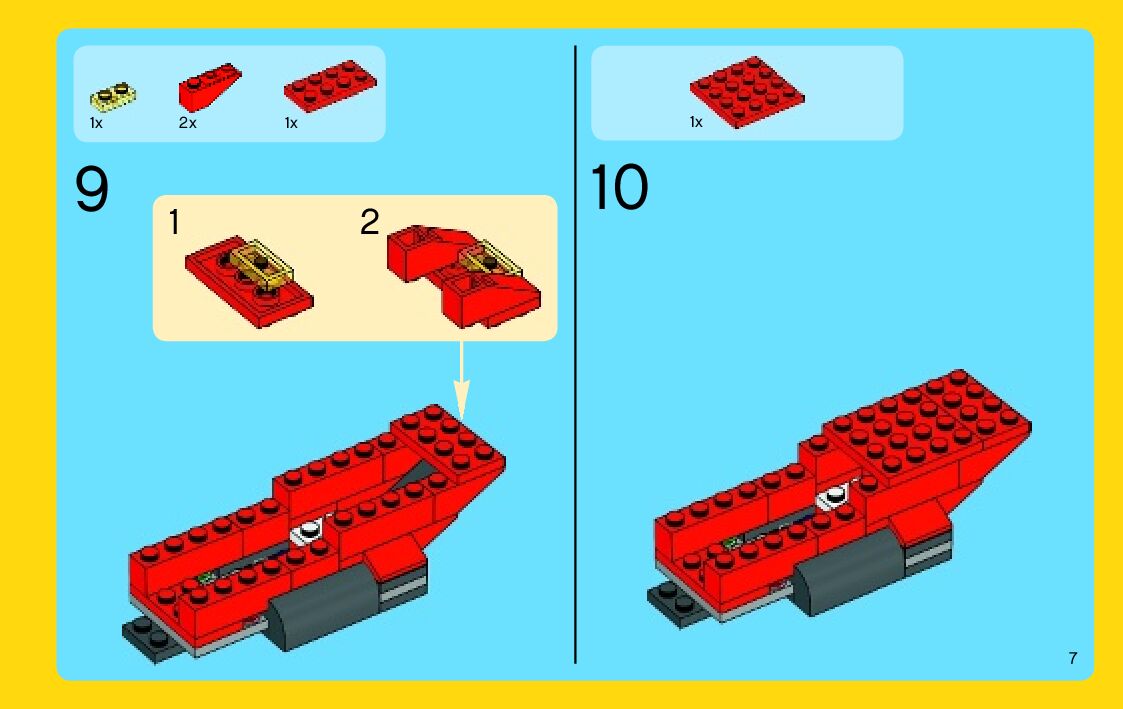 1x 2x 1x

9

1 2

1x

10

7