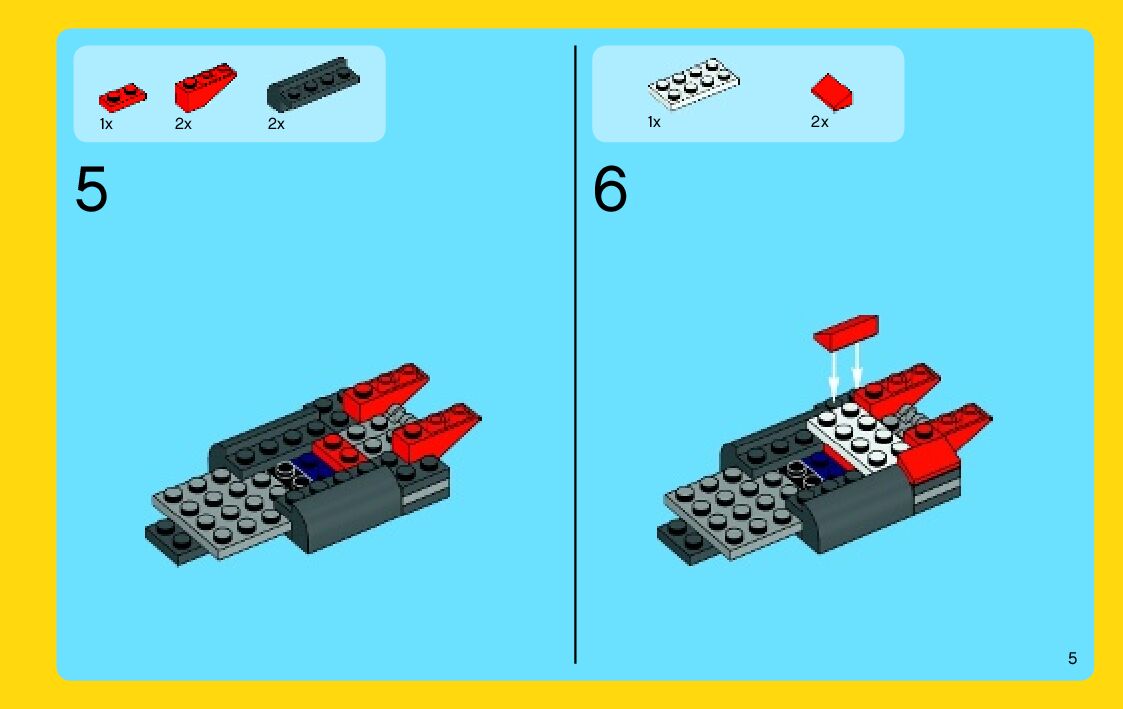 1x 2x 2x

5

1x 2x

6

5