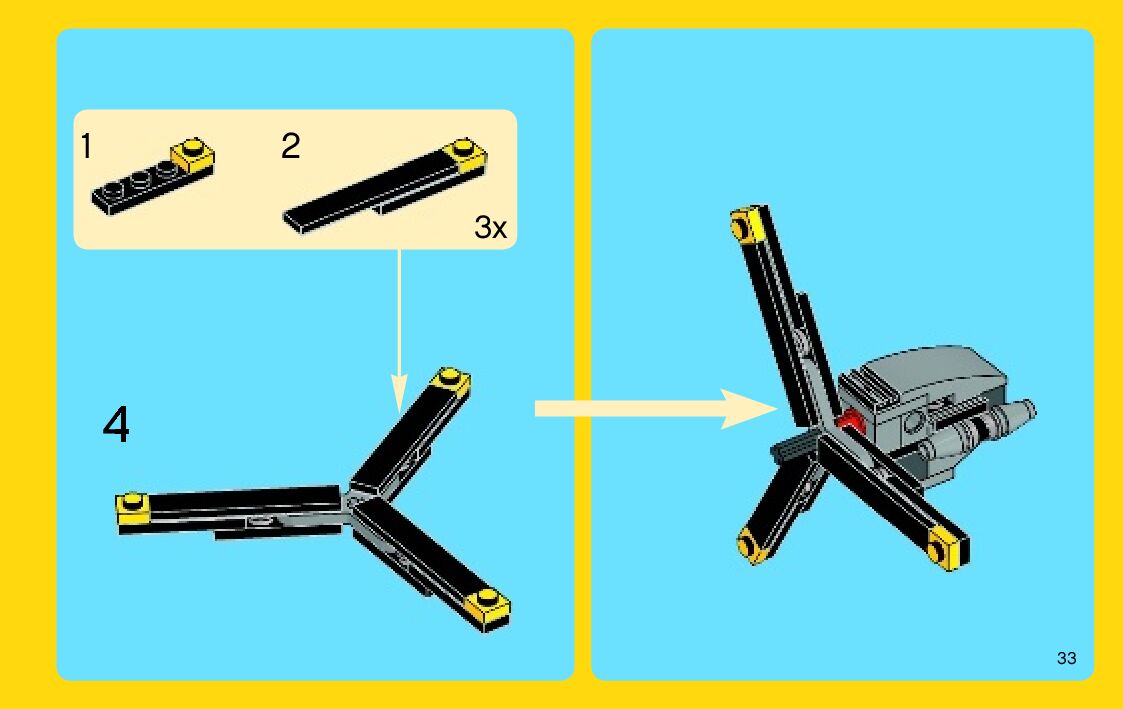 1

2

3x

4

33