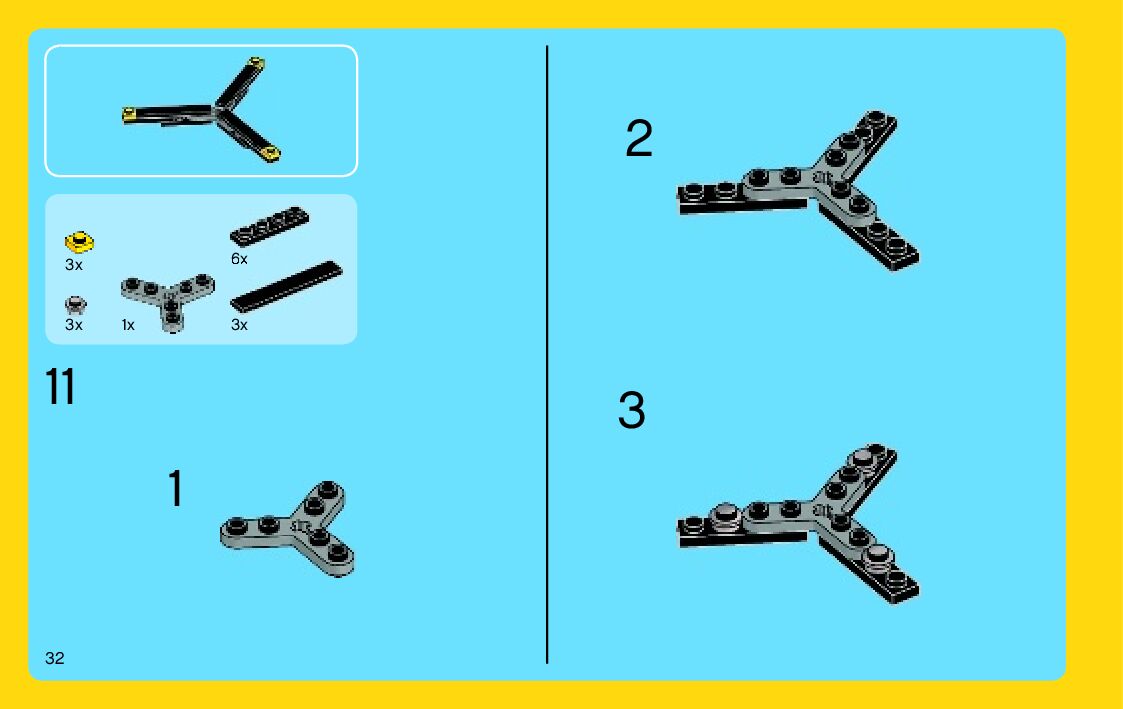 3x

6x

3x

1x

3x

11

1

2

3

32