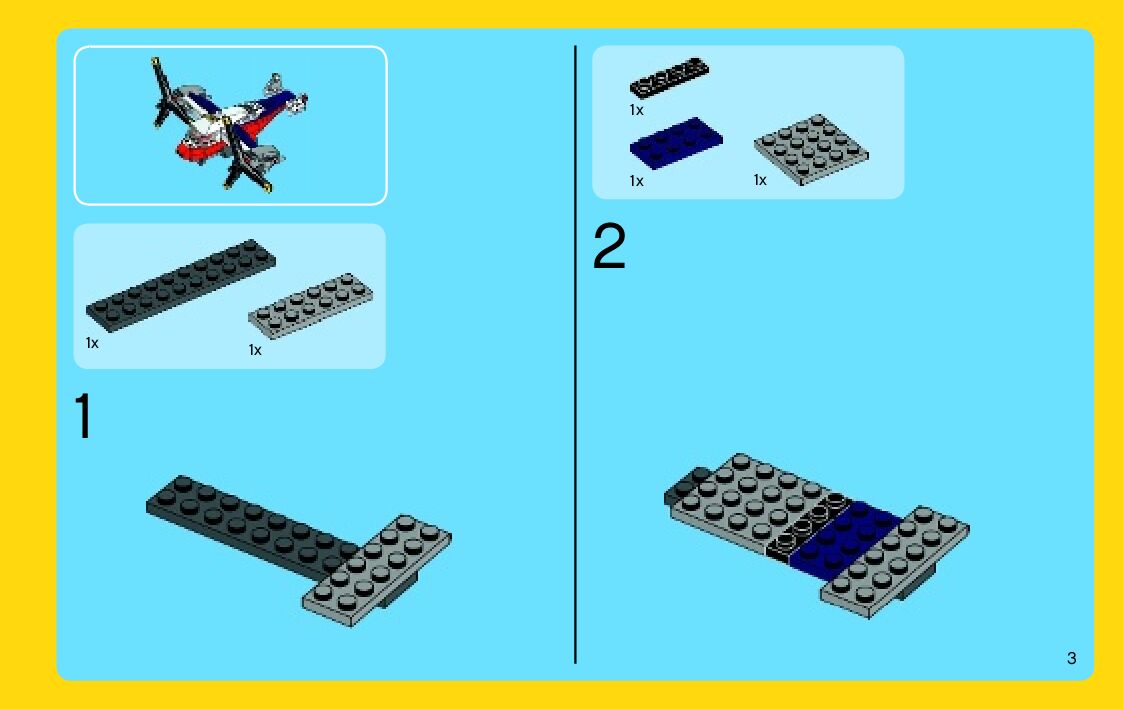 1x

1x

1

1x

1x

1x

2

3