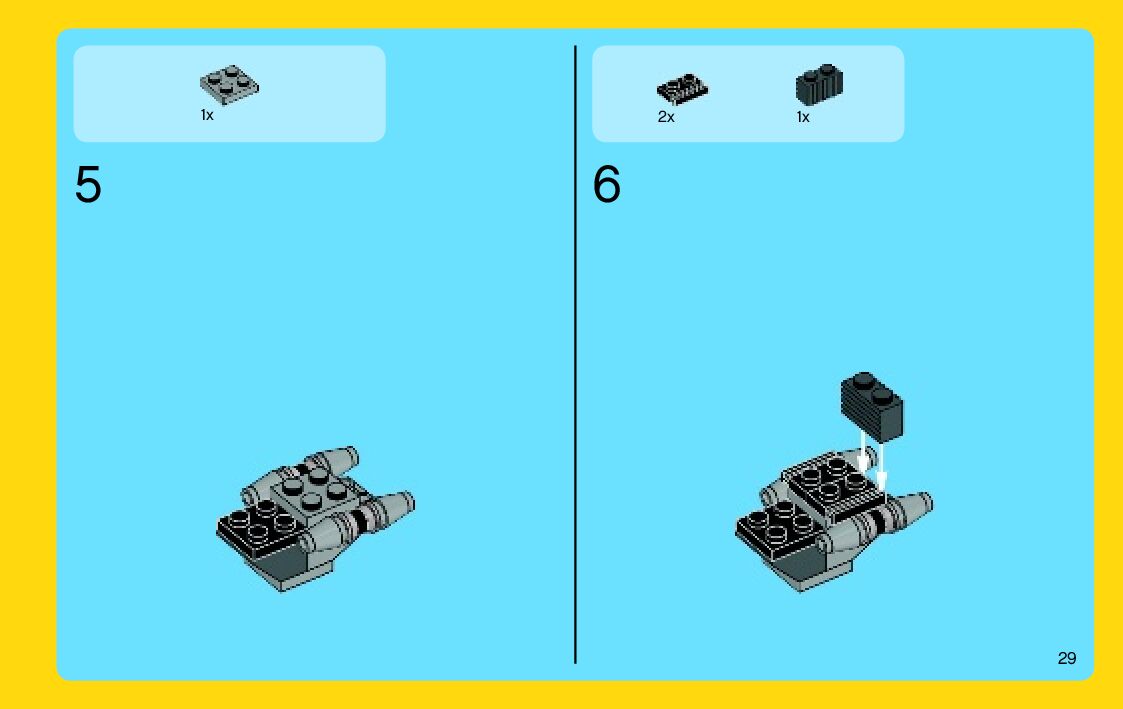 1x

5

2x

1x

6

29