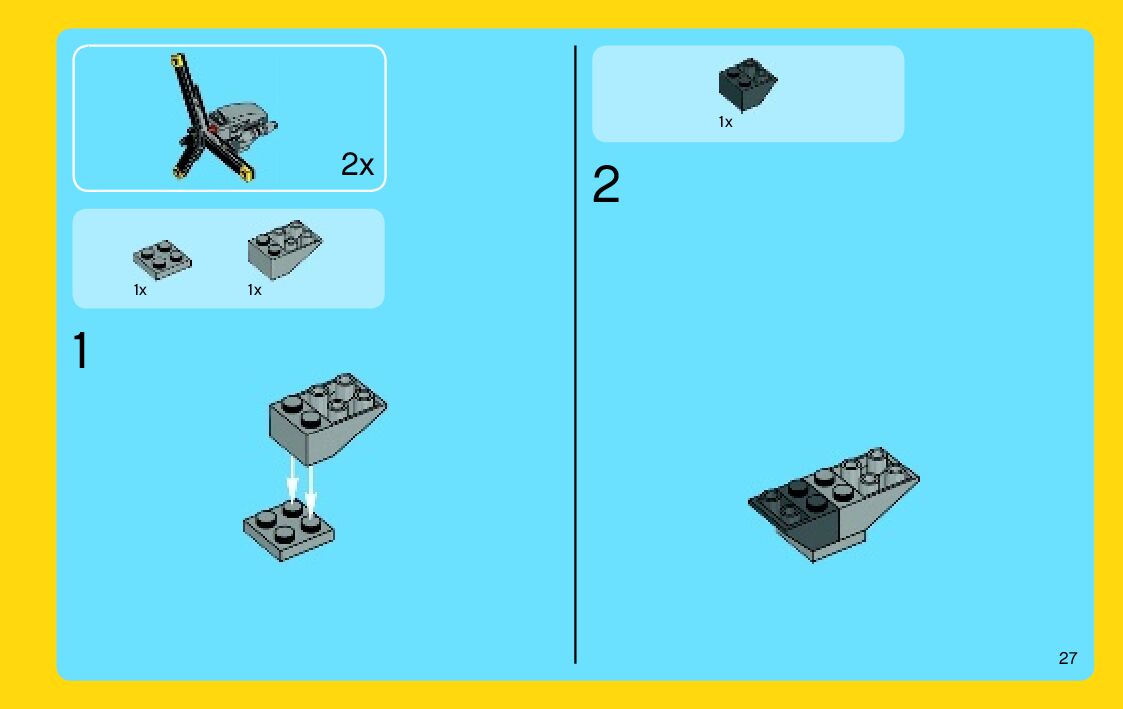 2x

1x 1x

1

1x

2

27