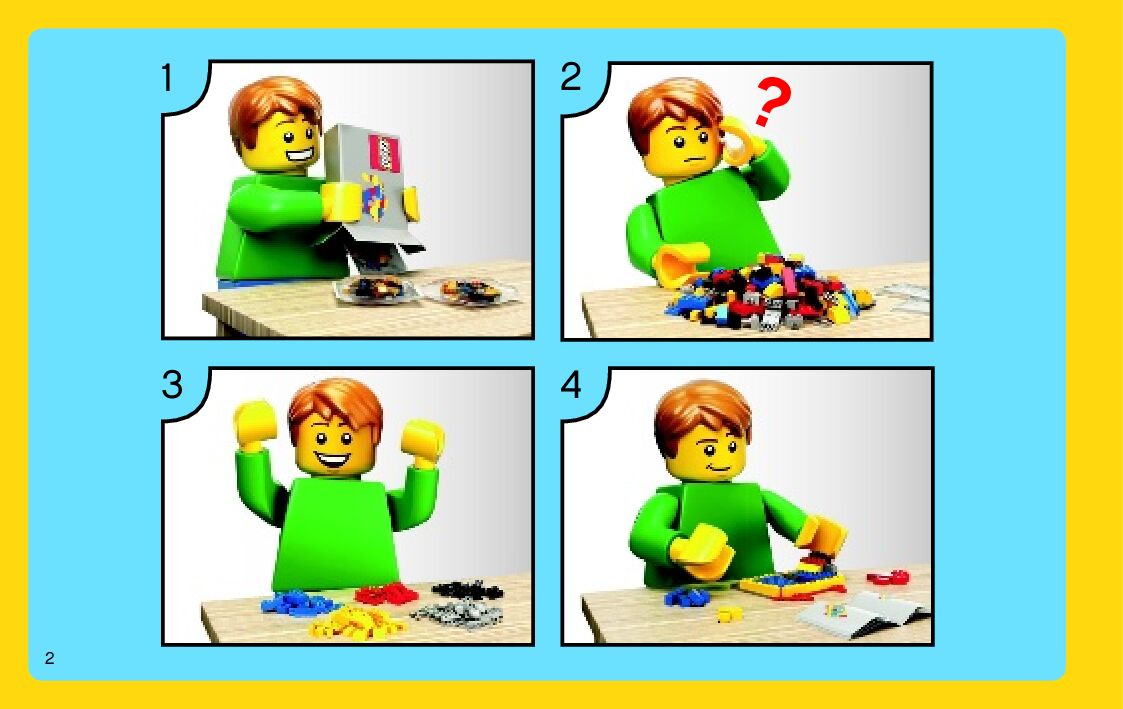 1

2

?

3

4

2