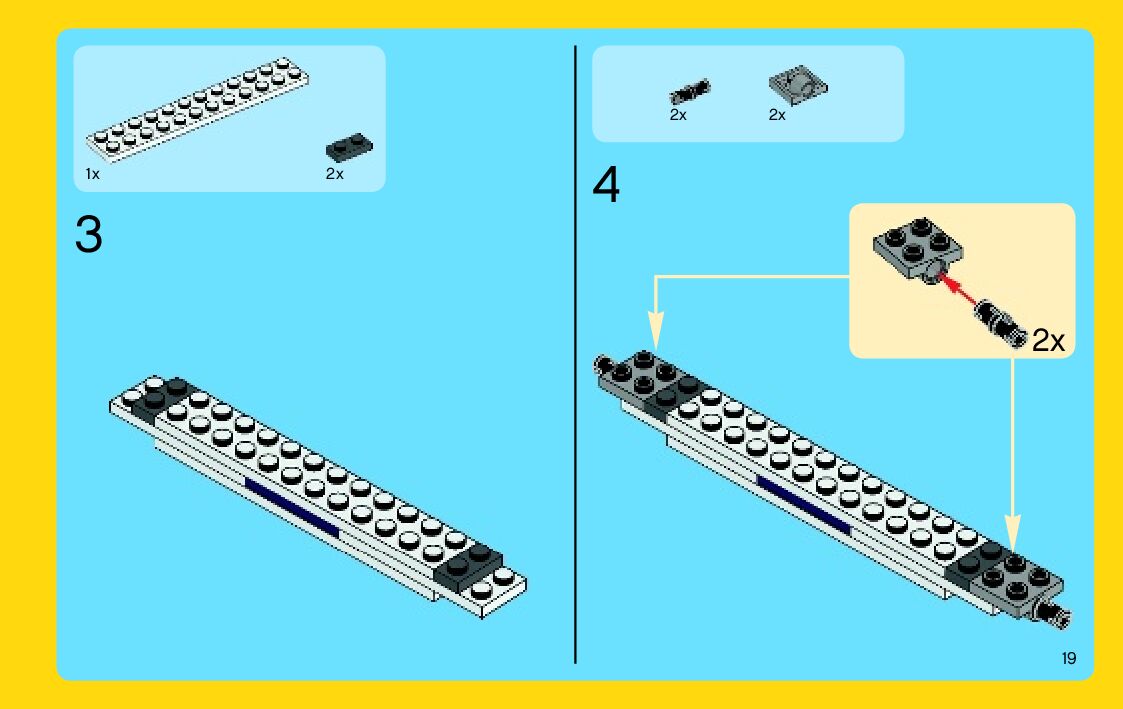 1x
2x
3

2x
2x
4
2x

19