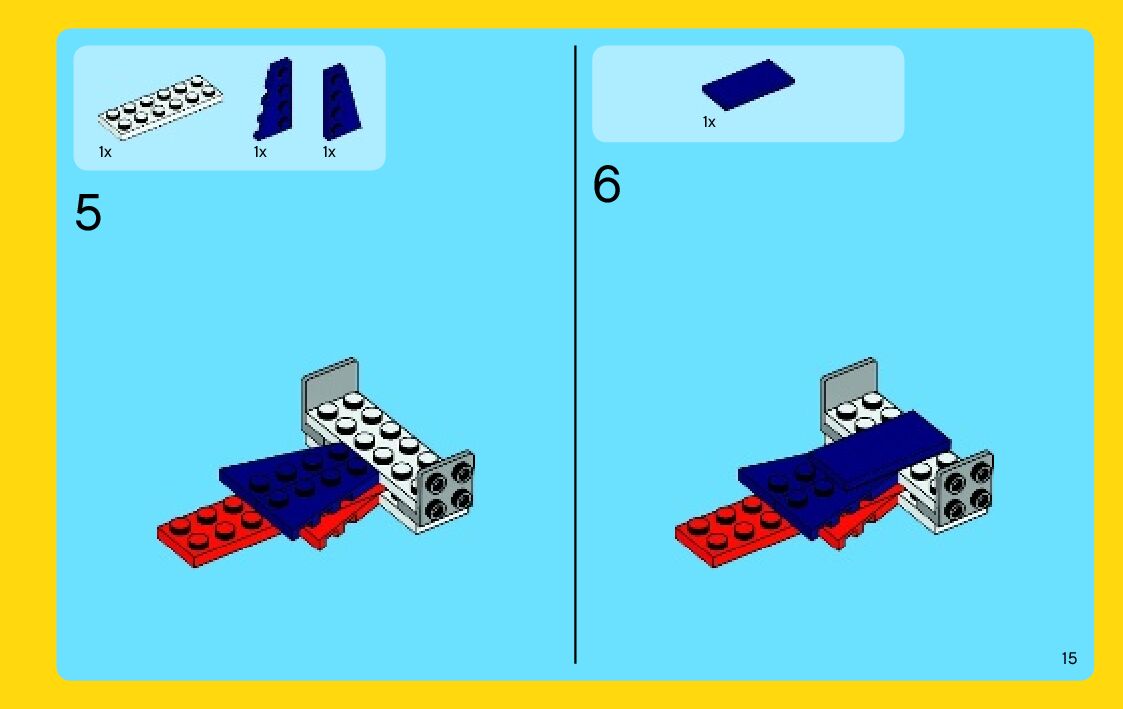 1x 1x 1x

5

1x

6

15