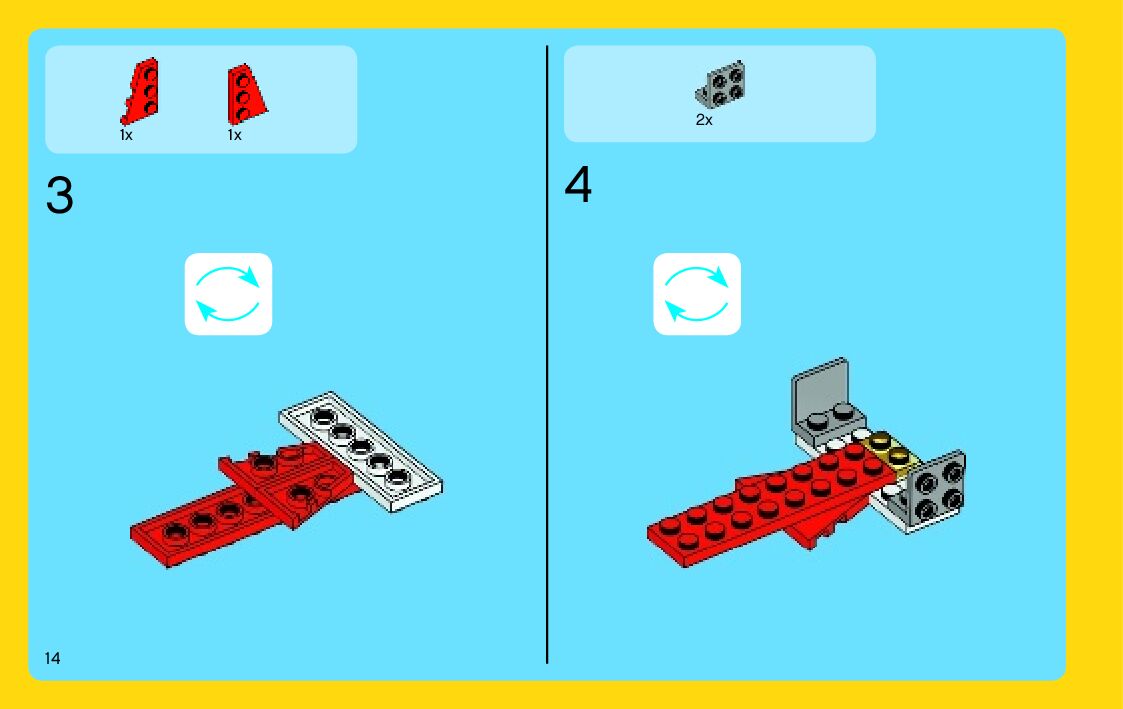 1x 1x

3

2x

4

14