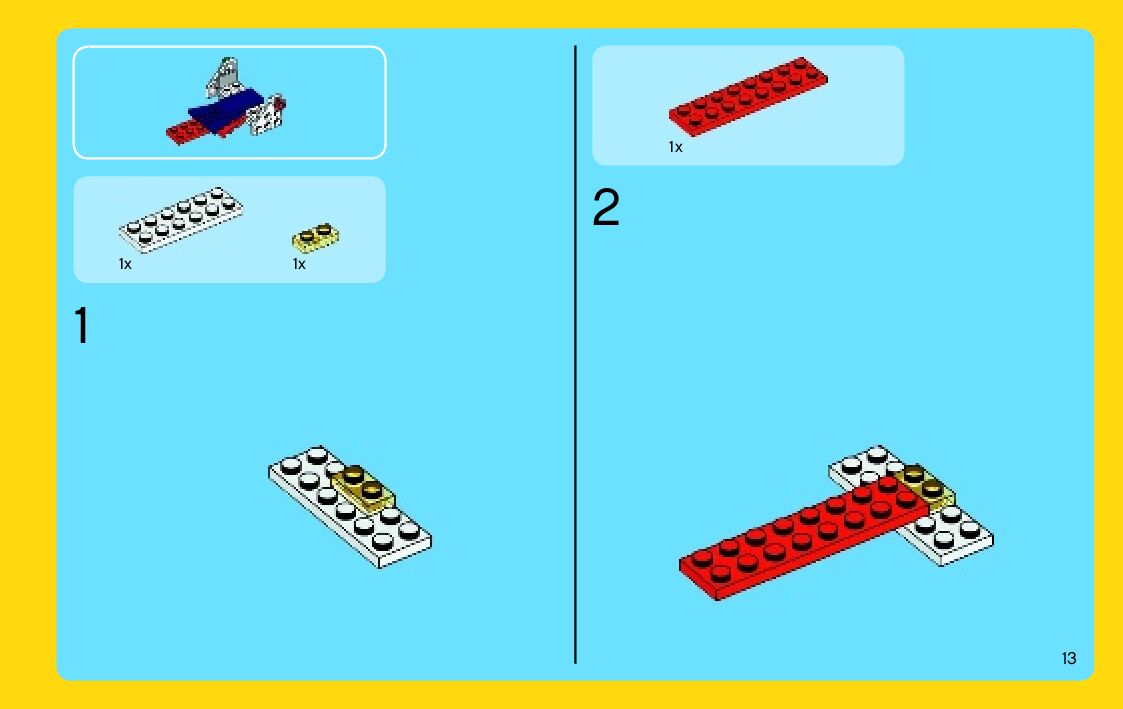 1x

1x

1

1x

2

13