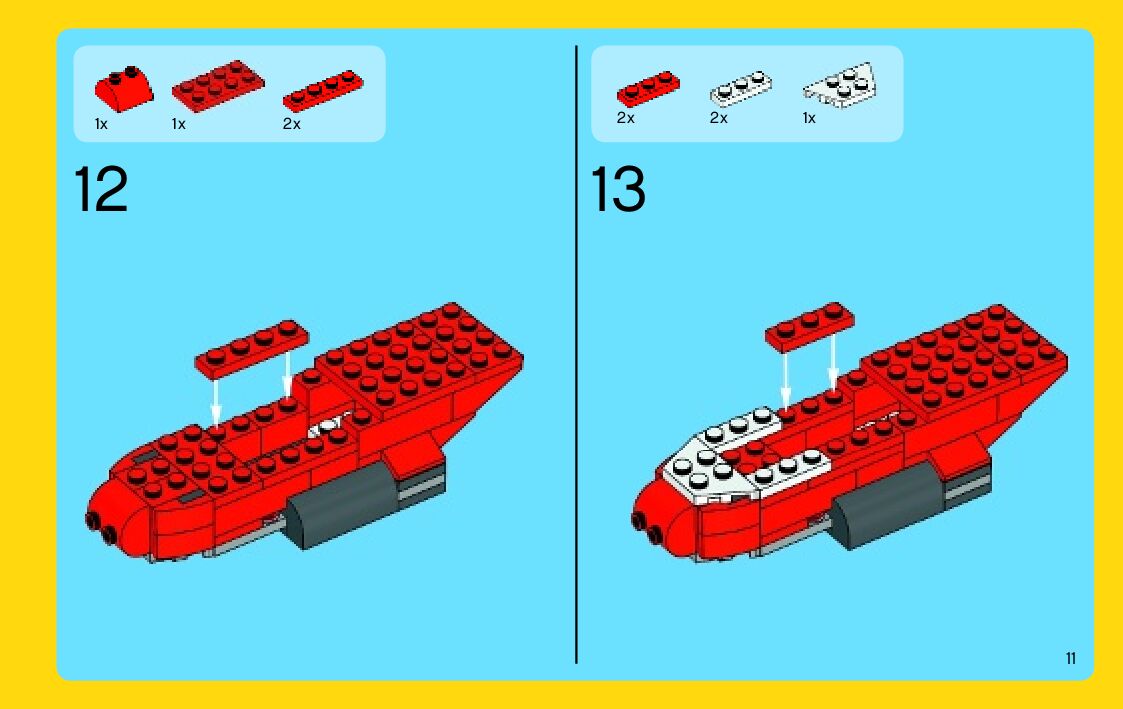 1x 1x 2x

12

2x 2x 1x

13

11