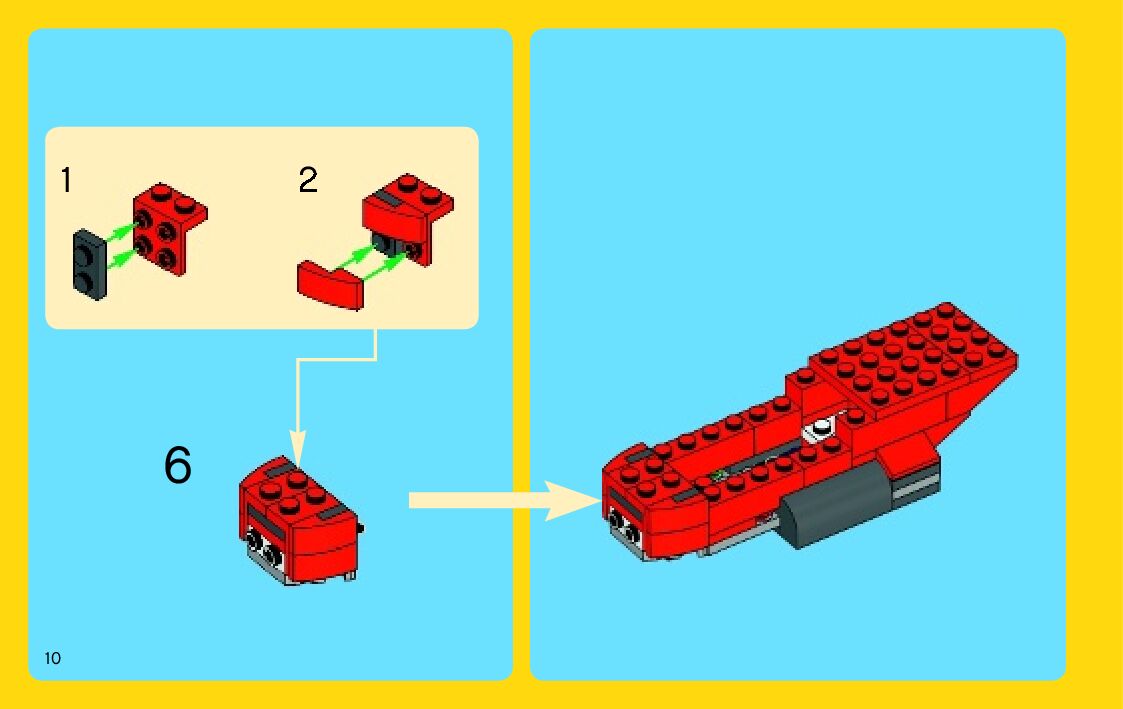 1

2

6

10