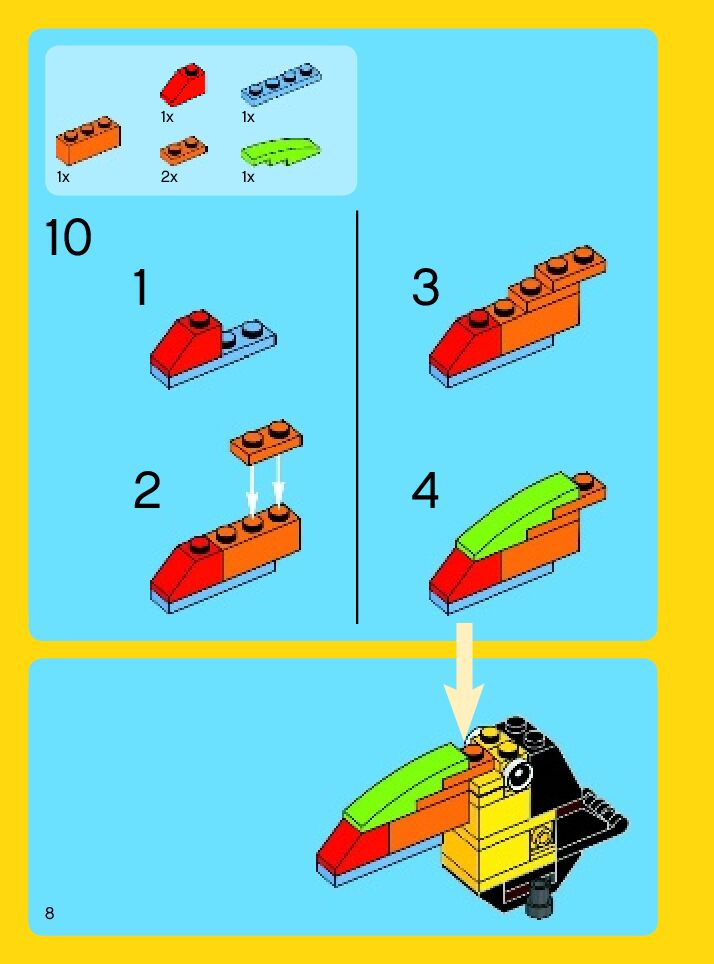 1x
1x
1x
2x
1x

10

1

2

3

4

8