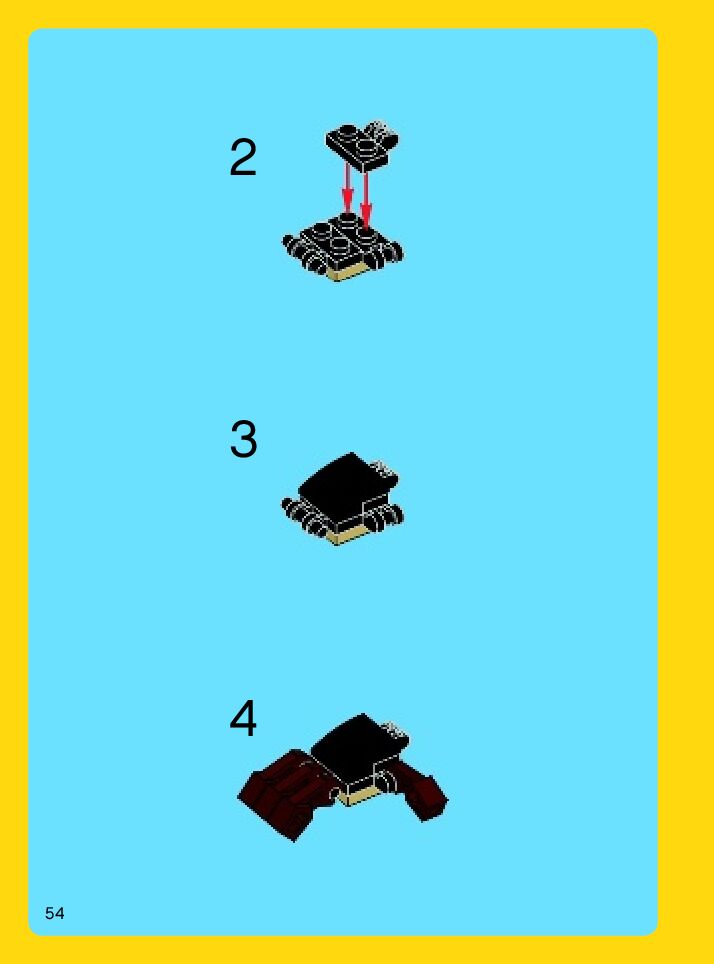 2

3

4

54