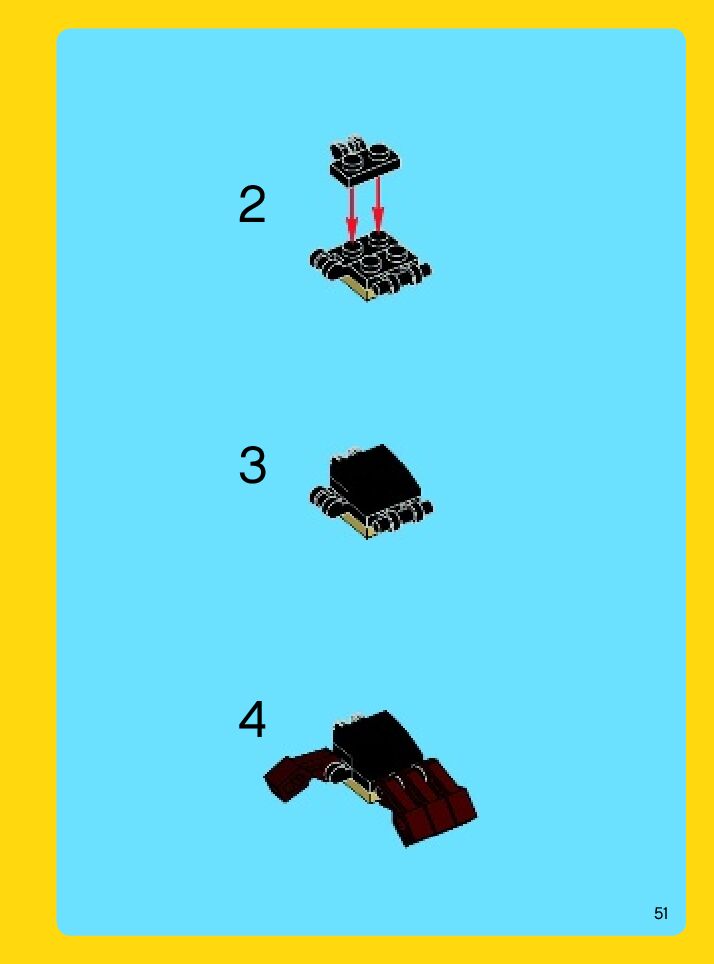 2

3

4

51