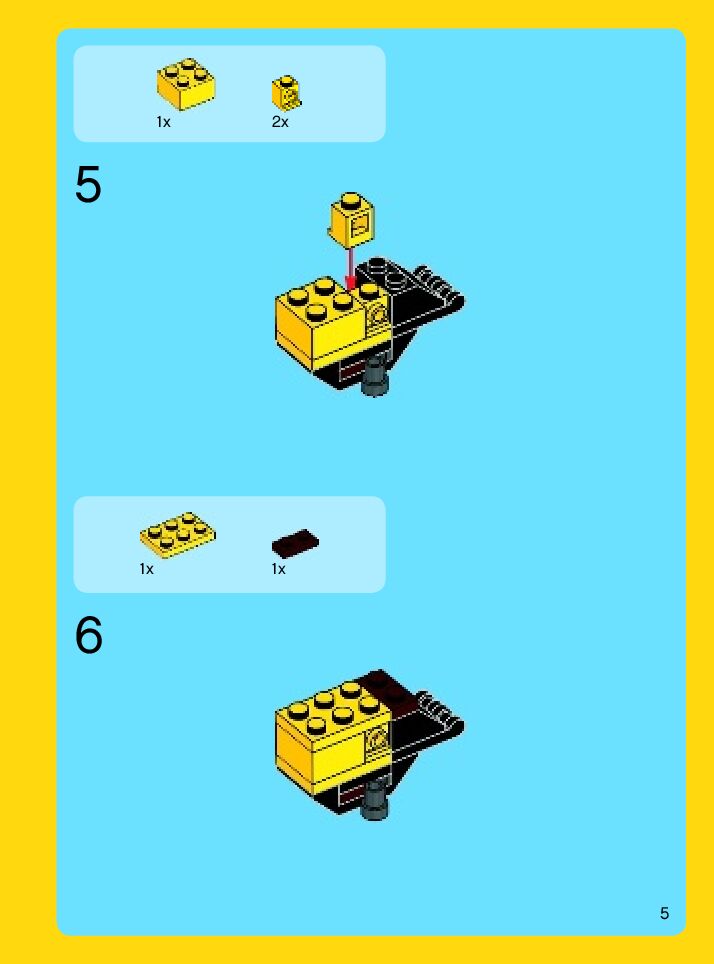 1x 2x

5

1x 1x

6

5